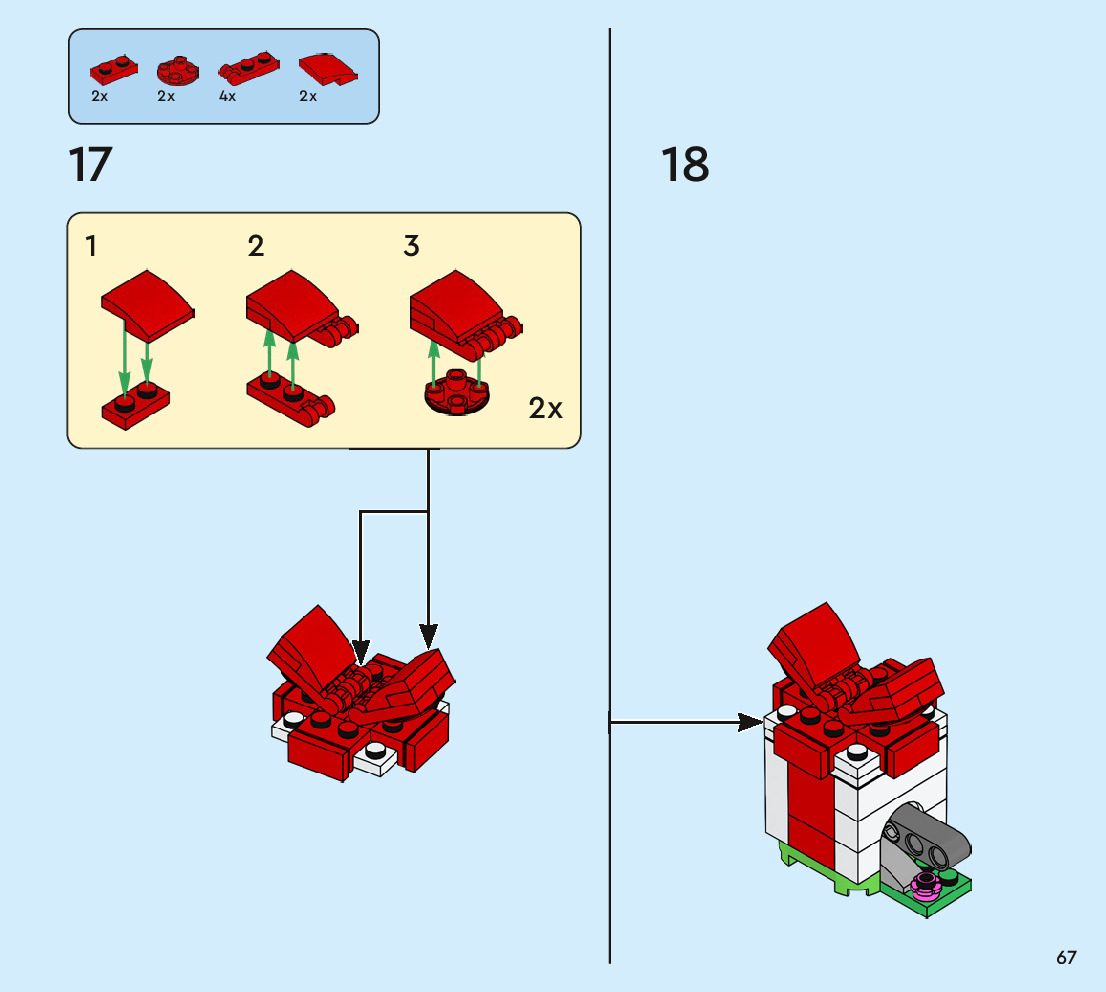 2x 2x 4x 2x

17

1 2 3

2x

18

67