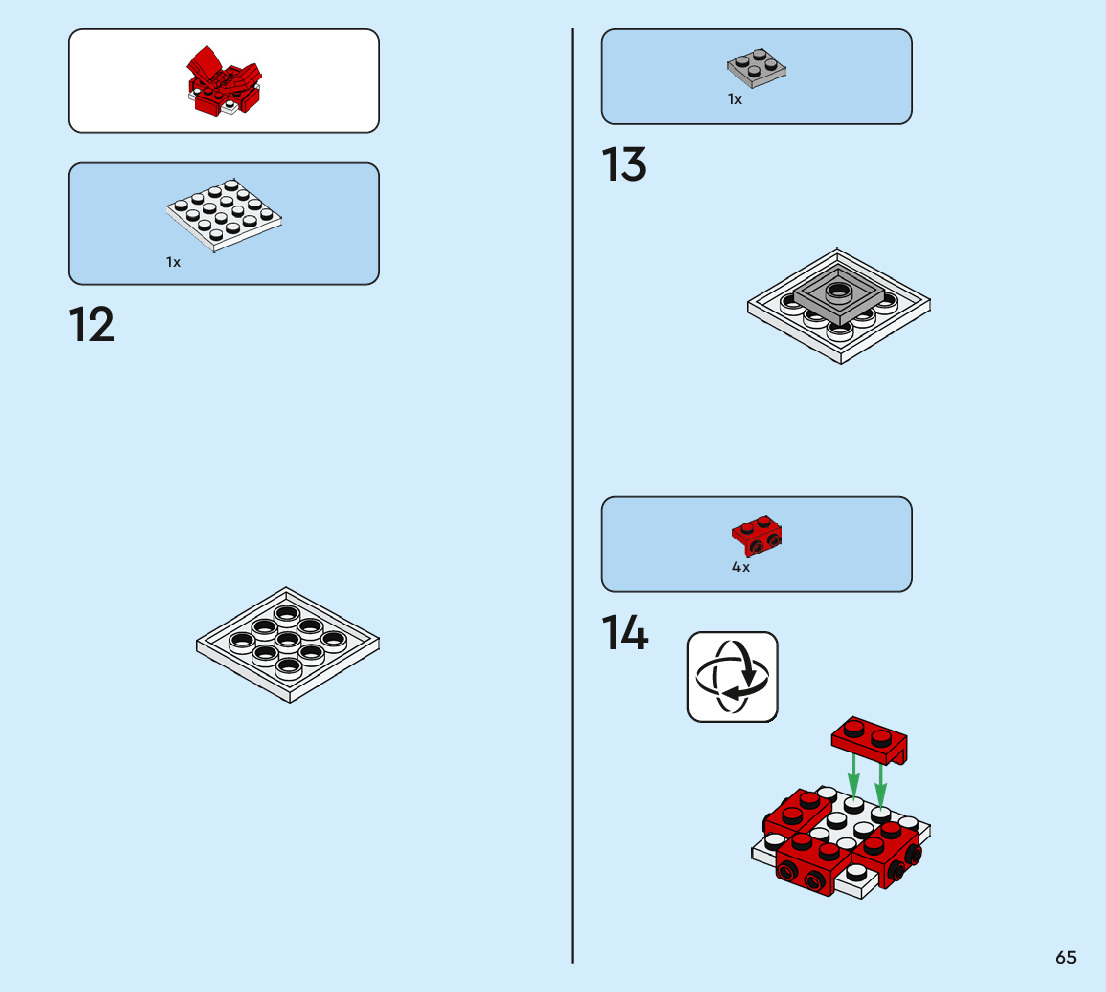 1x

12

1x

13

4x

14

65