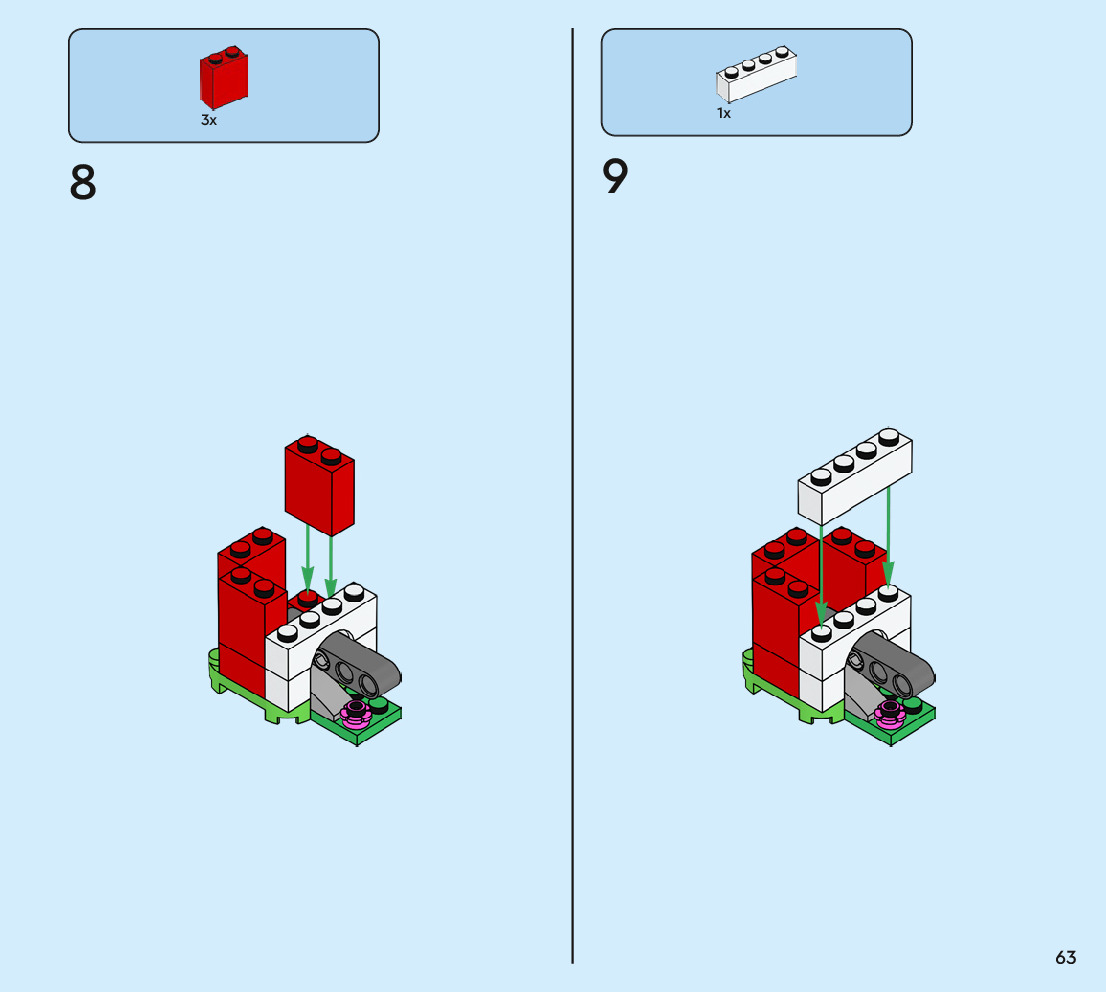 3x

8

1x

9

63