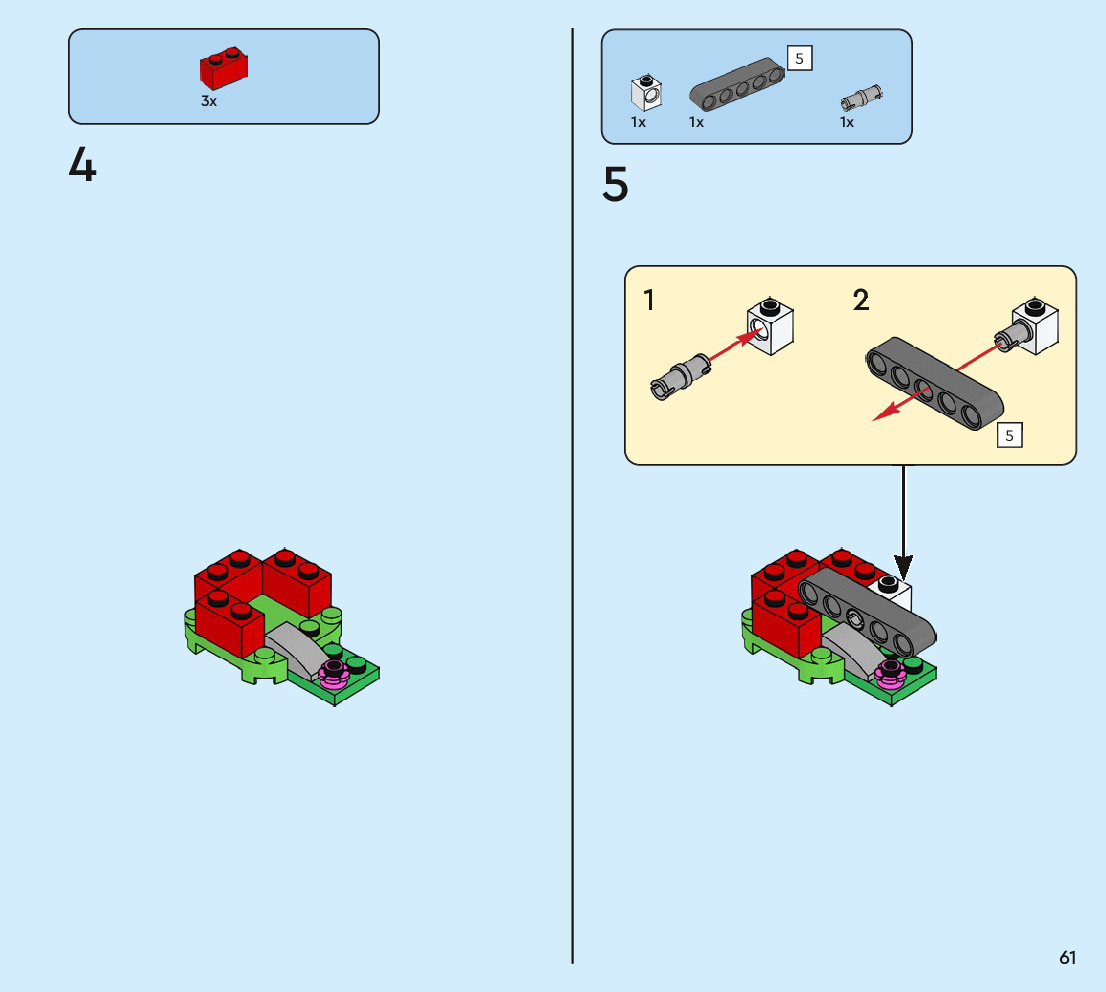 3x

4

5

1x 1x 1x

5

1

2

5

61