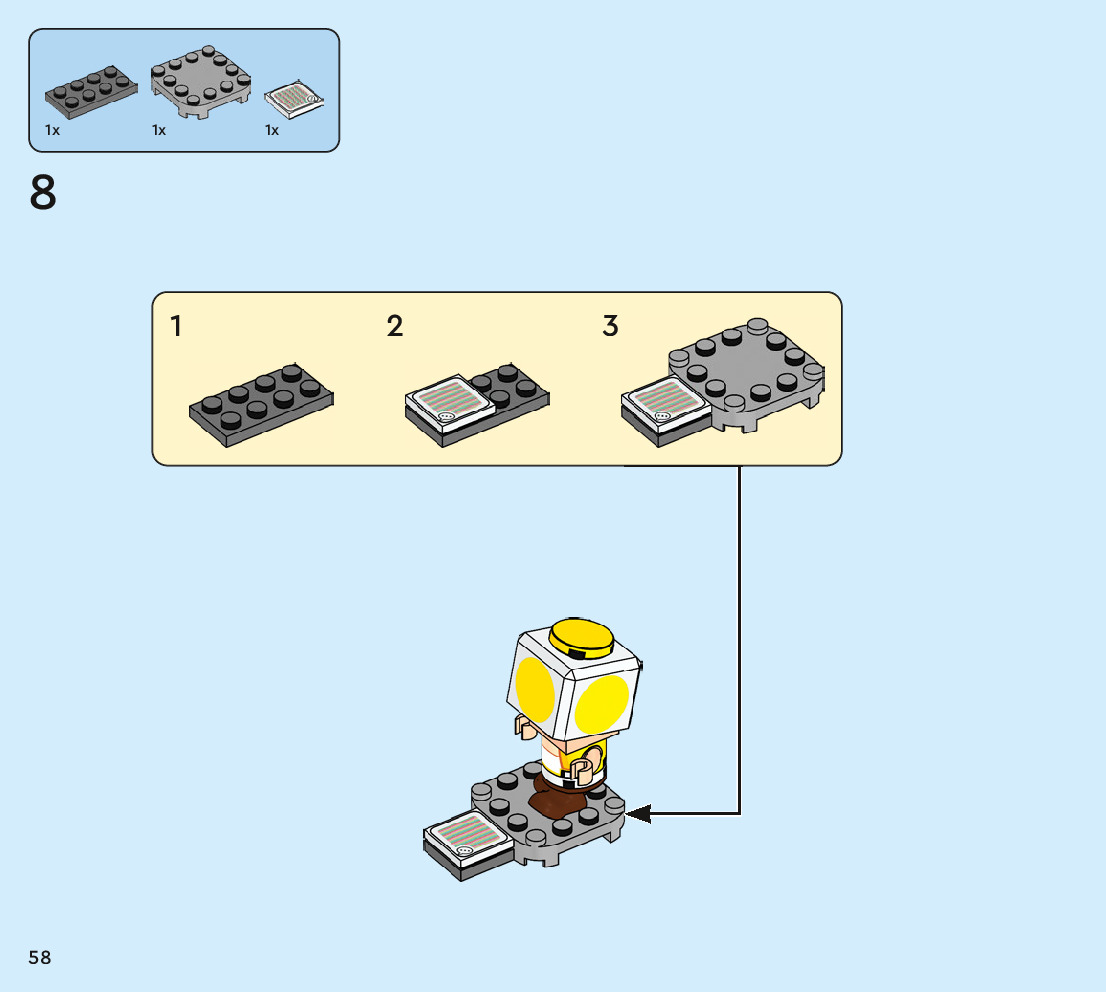 1x 1x 1x

8

1

2

3

58