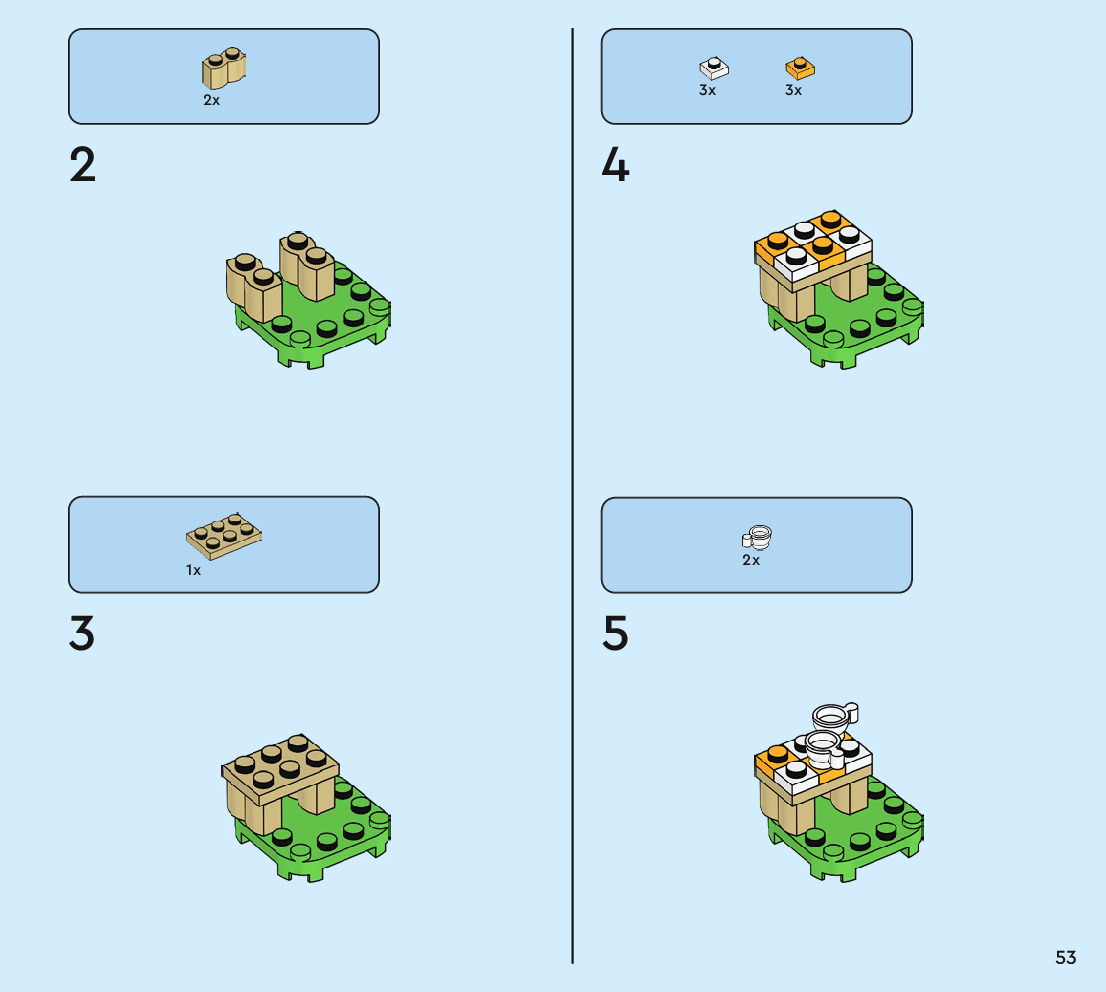 2x

2

1x

3

3x 3x

4

2x

5

53