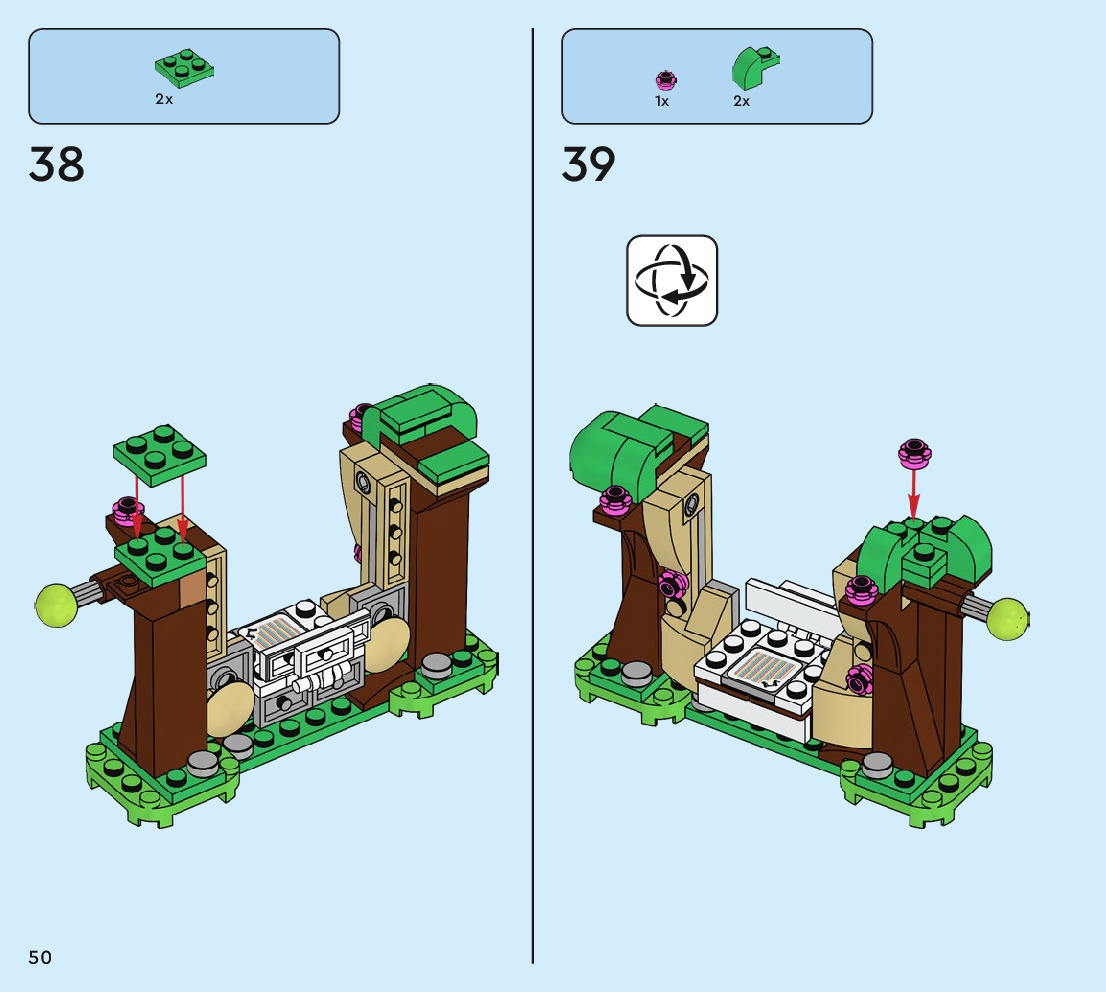 2x

38

1x 2x

39

50