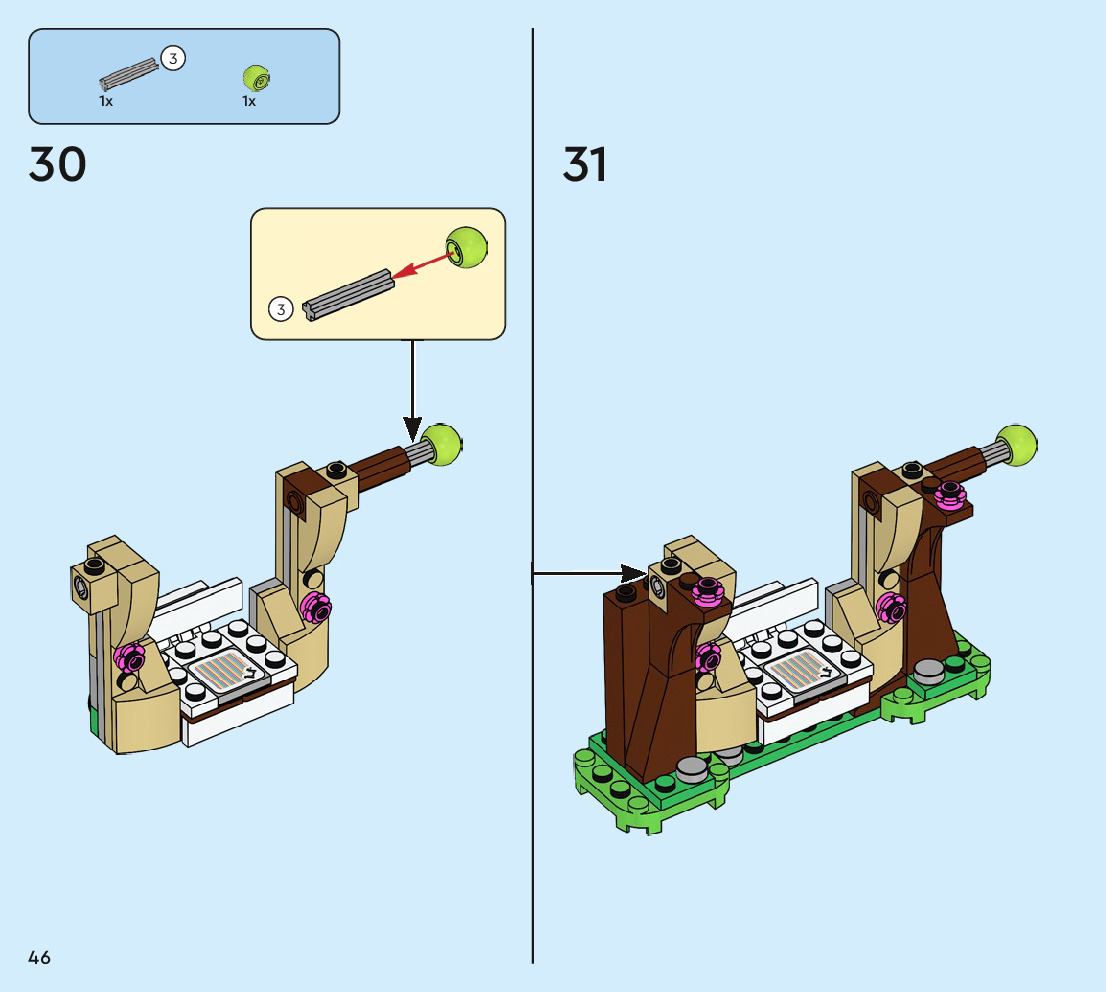 3
1x
1x

30

3

31

46