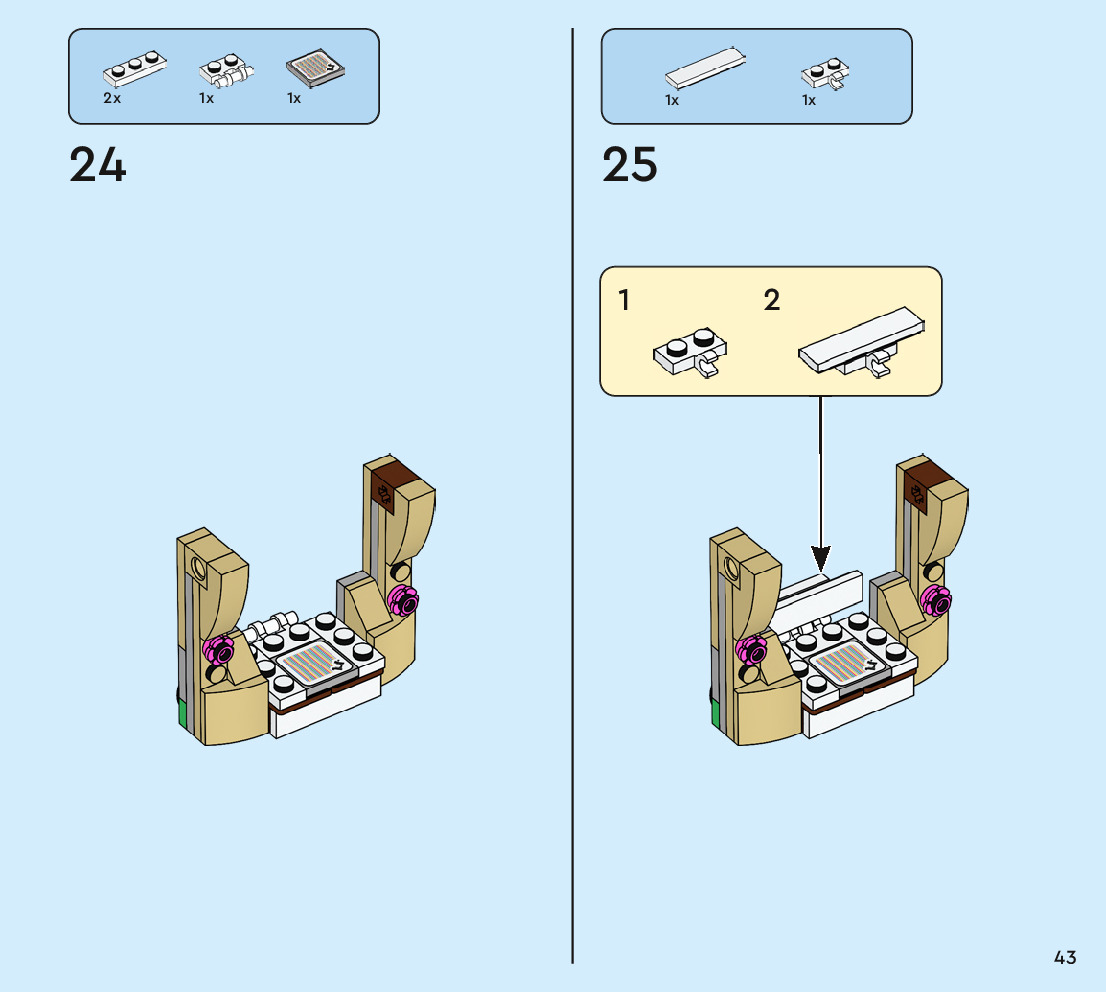 2x 1x 1x

24

1x 1x

25

1 2

43