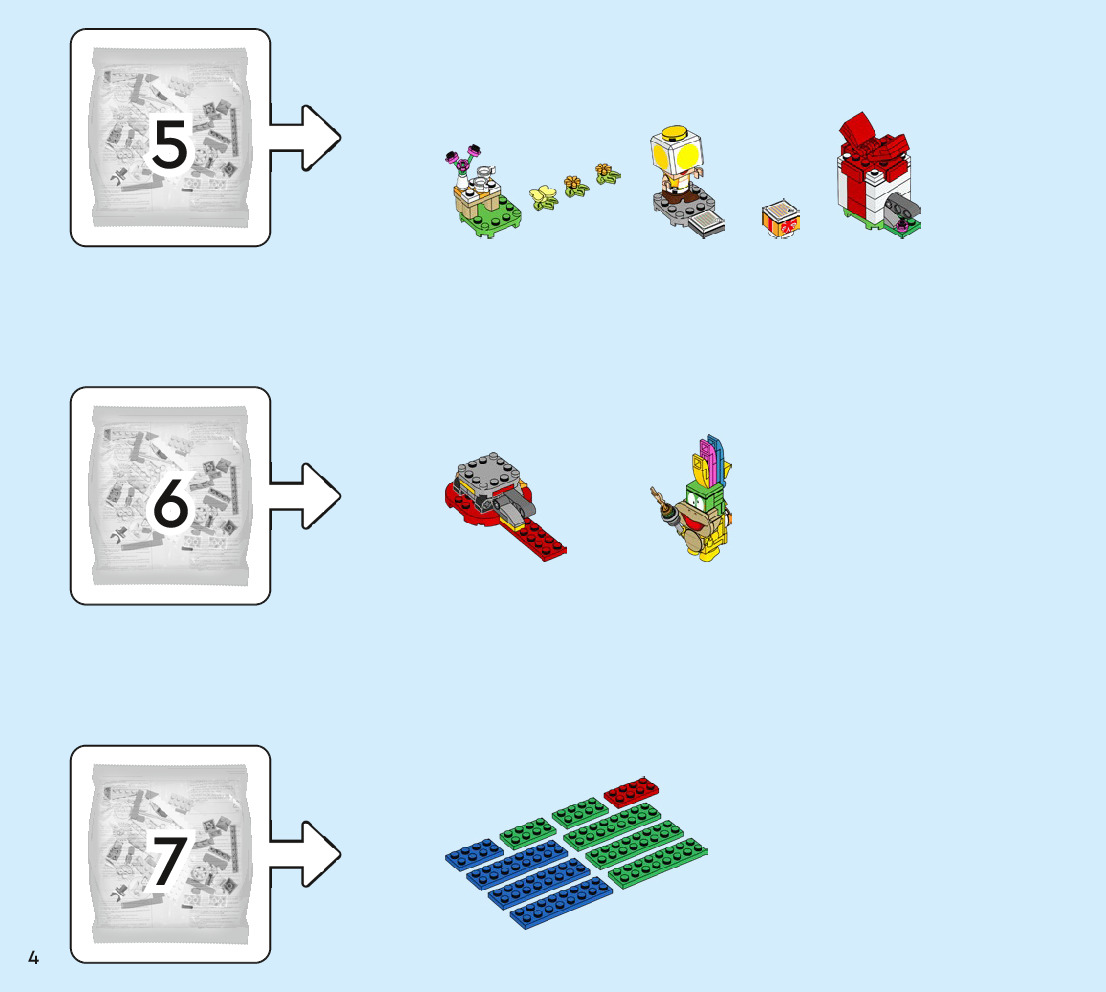 5

6

7

4