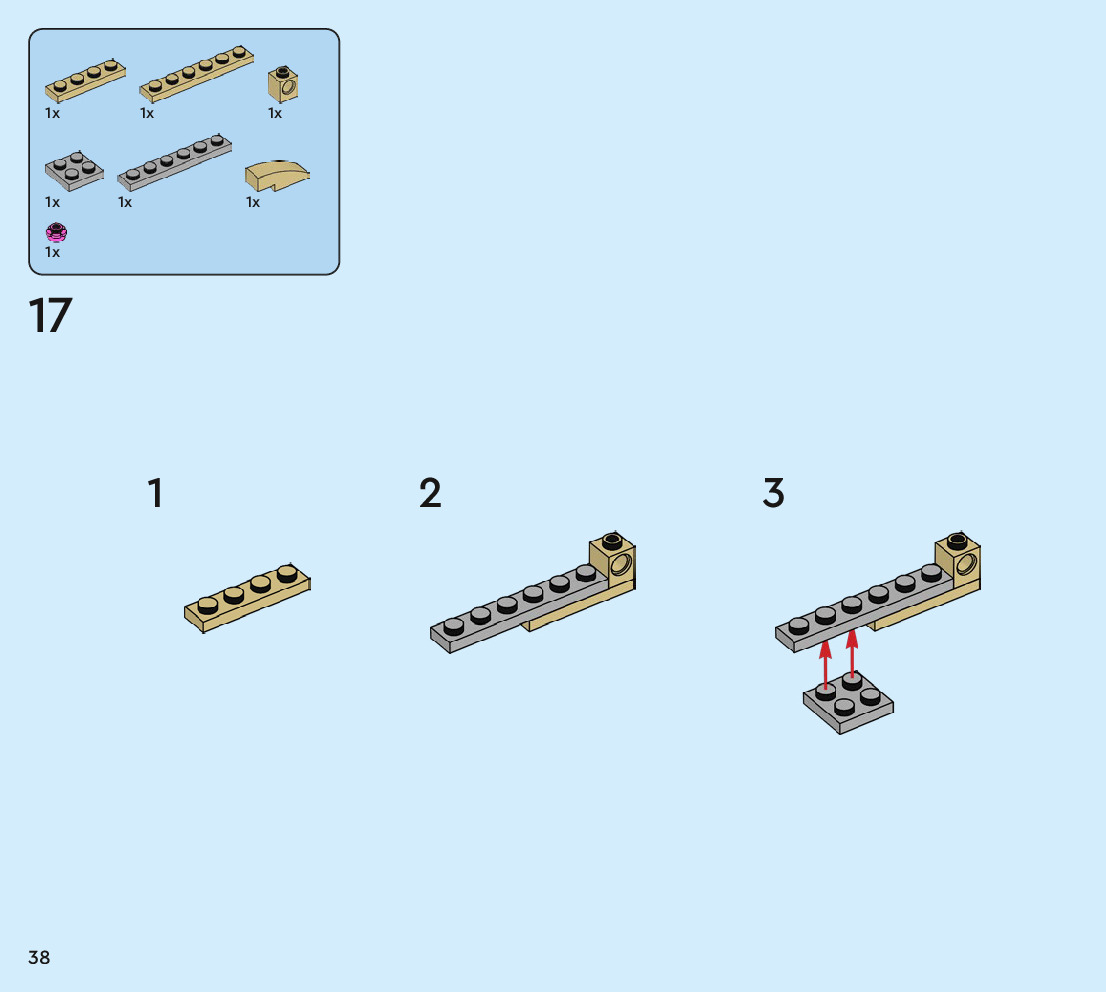 1x 1x 1x

1x 1x 1x

1x

17

1

2

3

38