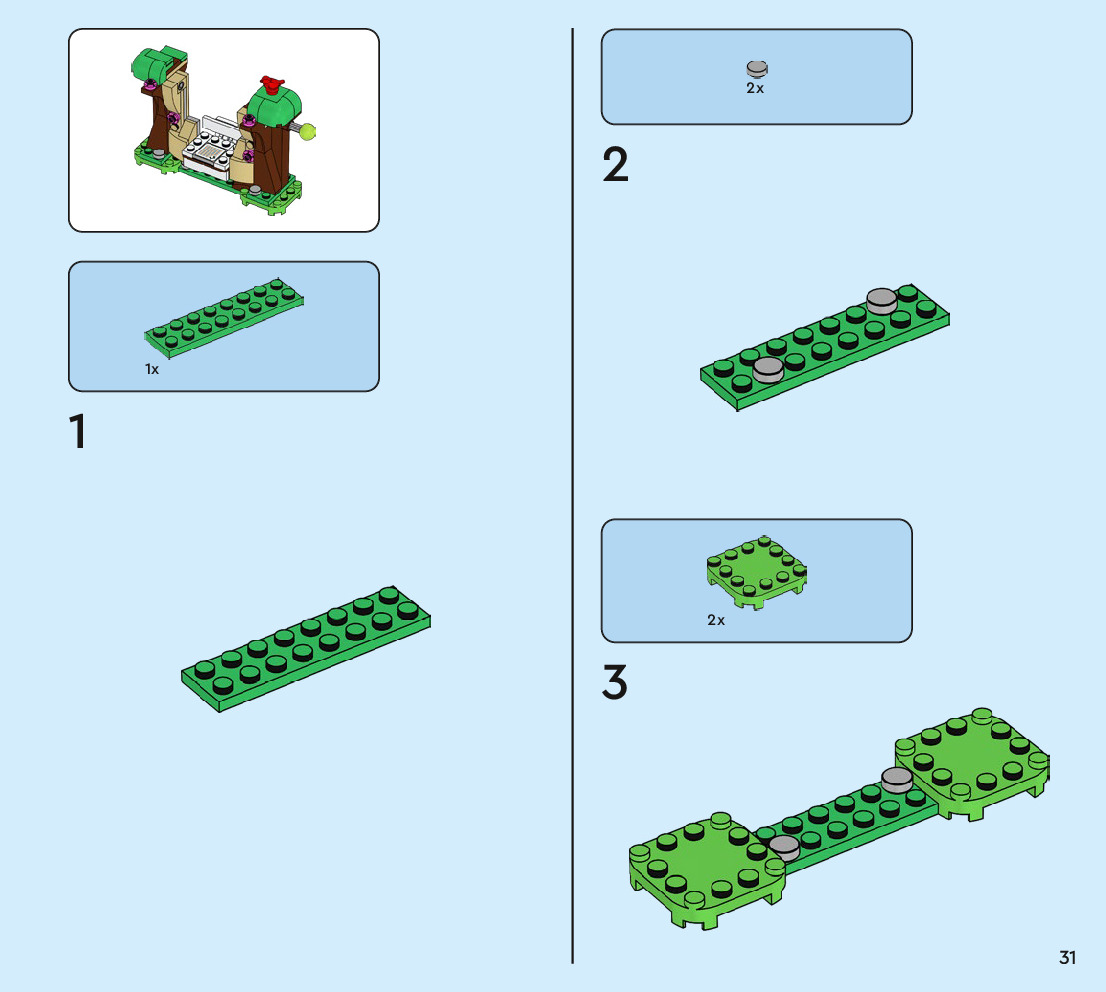 1x

1

2x

2

2x

3

31