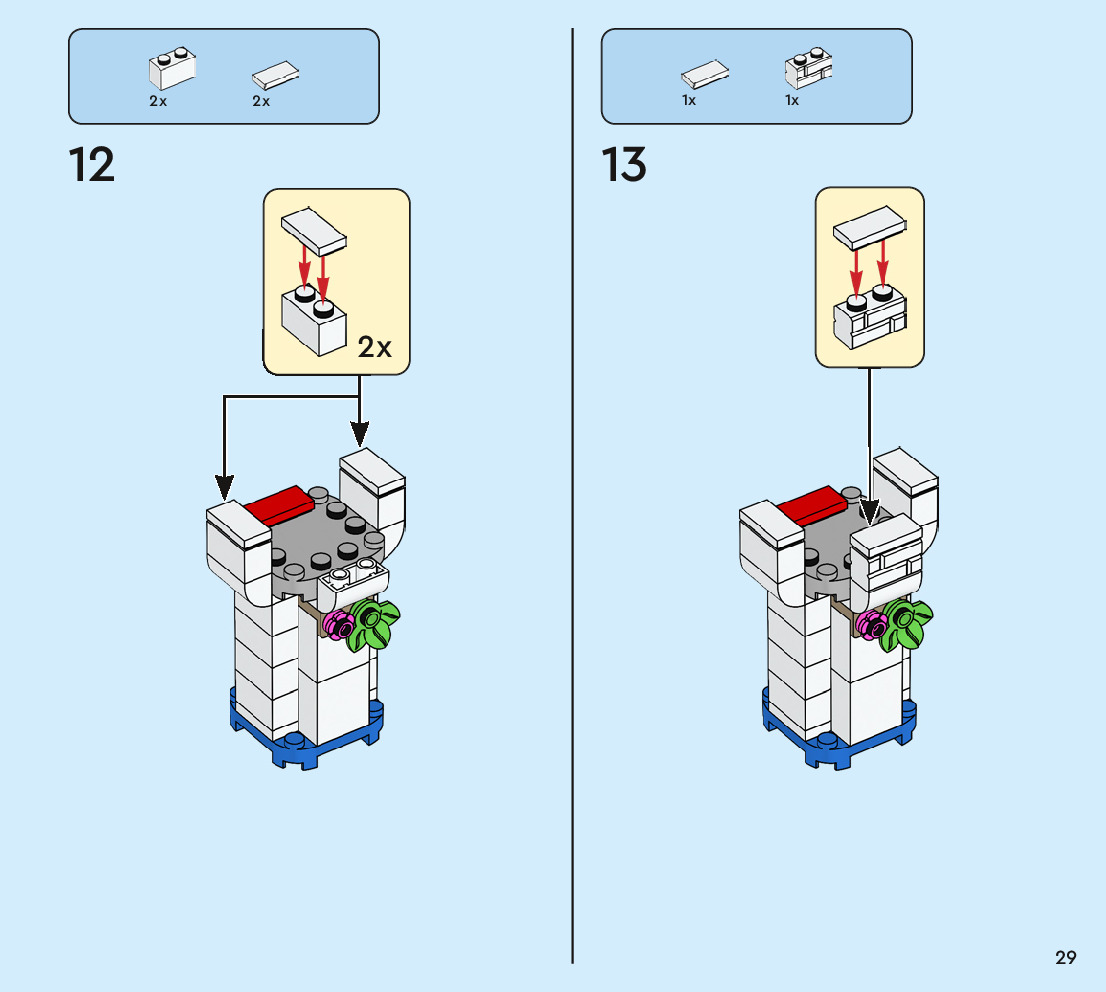 2x 2x

12

2x

1x 1x

13

29