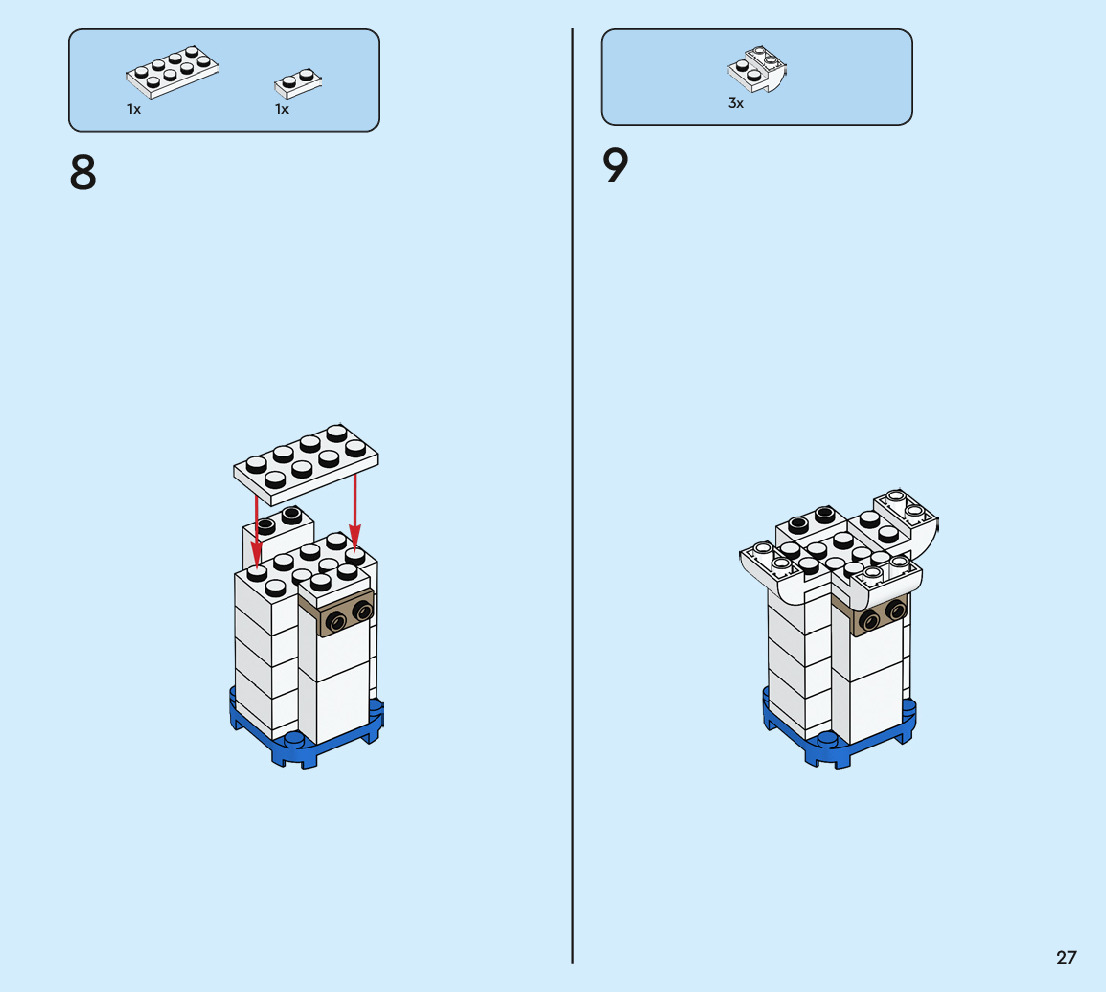 1x
1x

8

3x

9

27