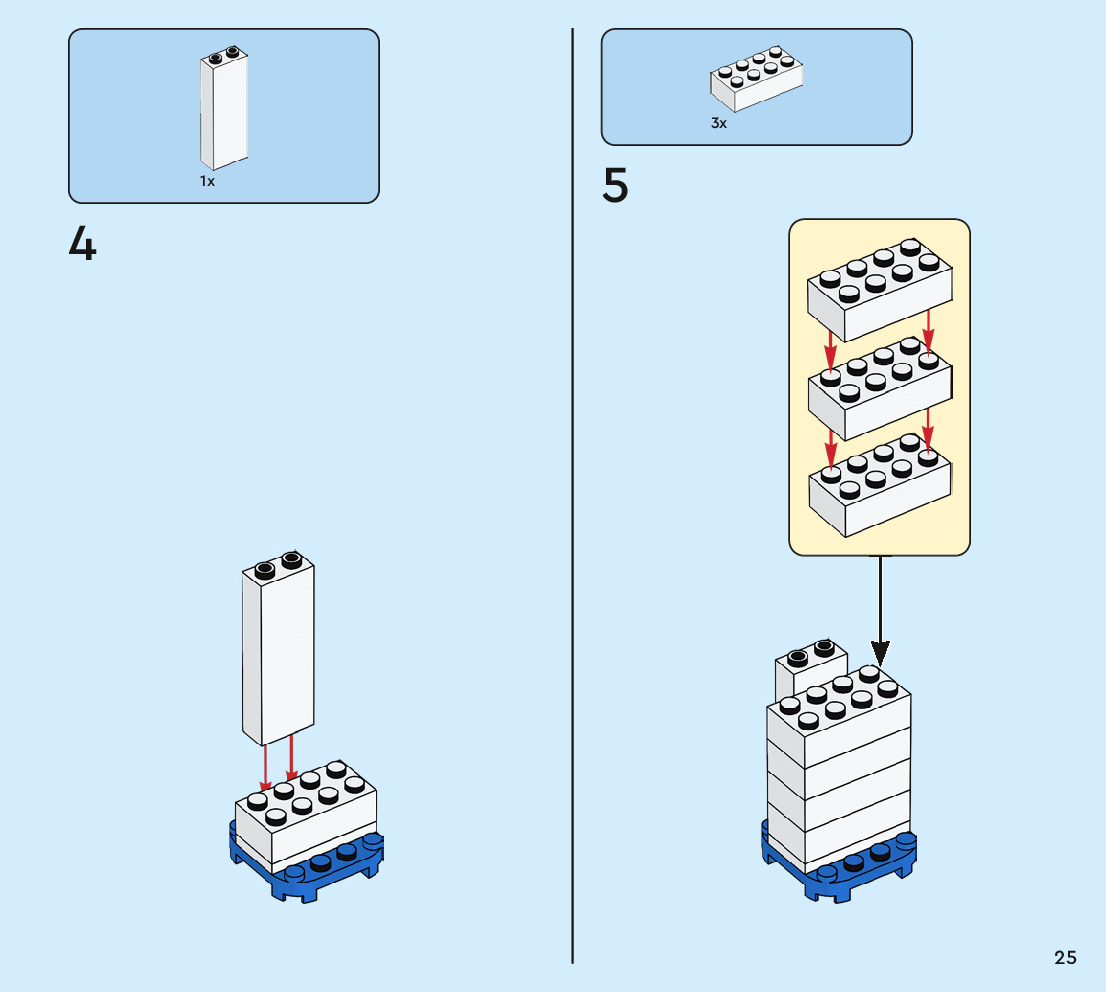 1x

4

3x

5

25