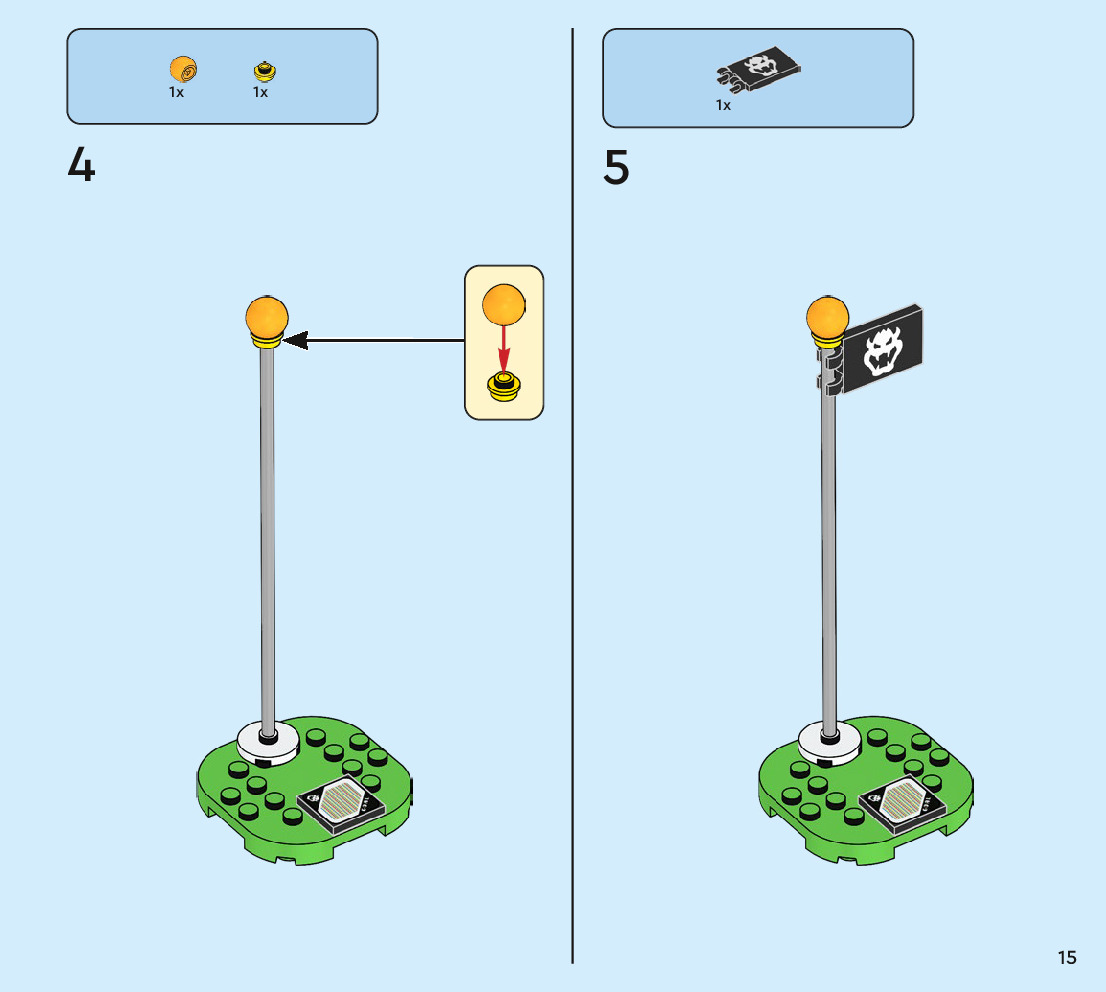 1x 1x

4

1x

5

15