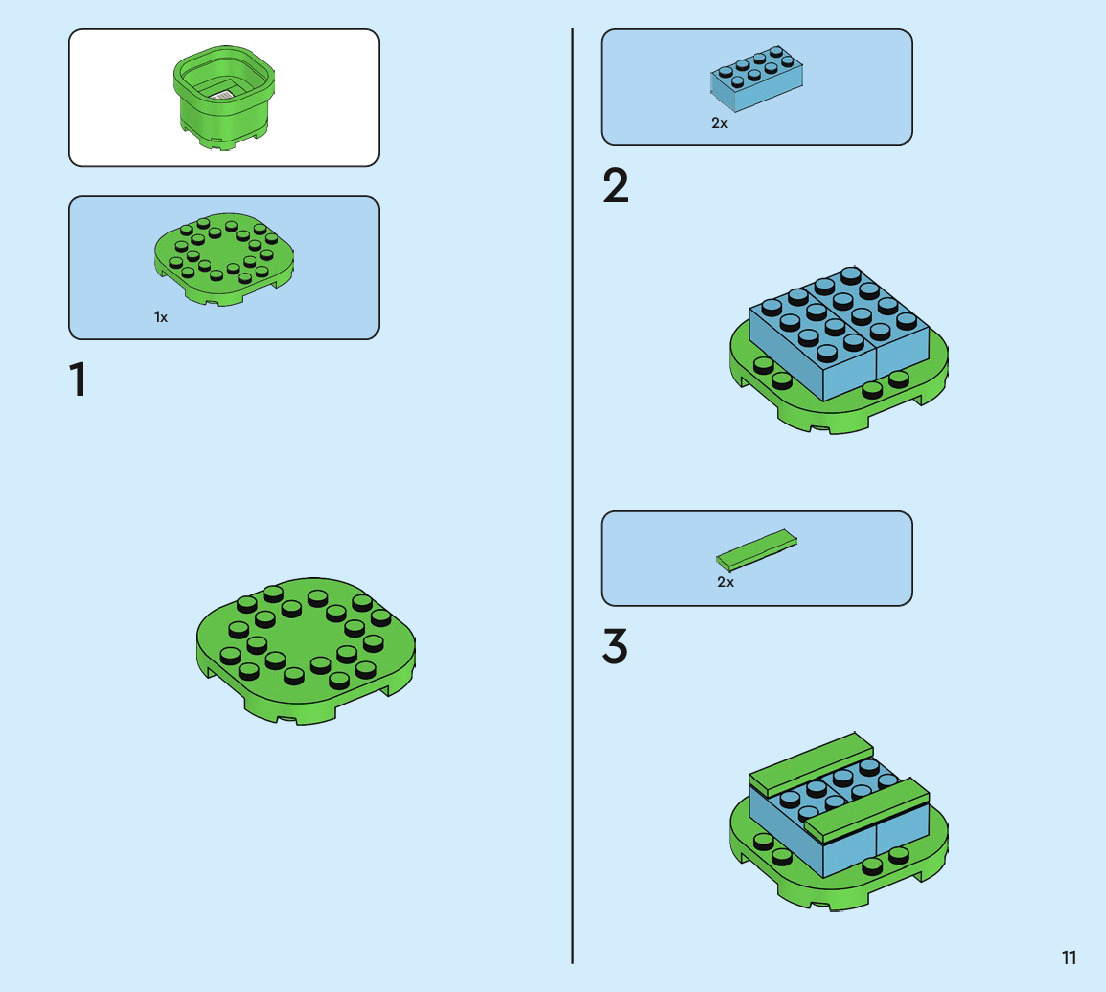 1x

1

2x

2

2x

3

11