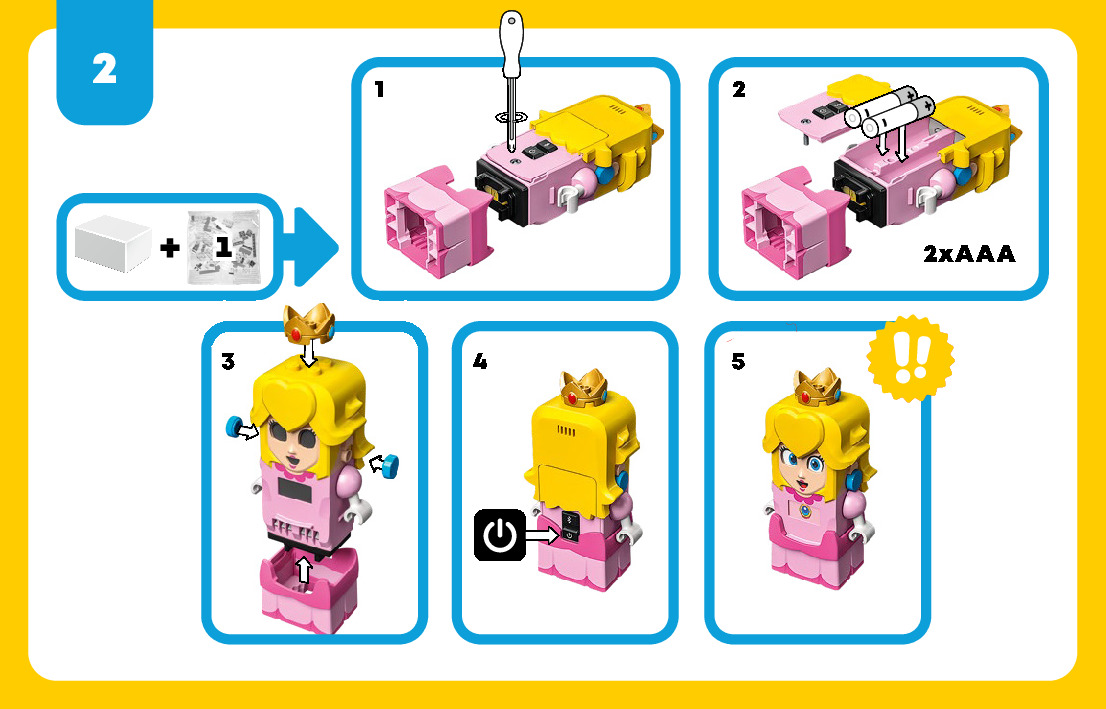 2

+ 1

1

2

2xAAA

3

4

5

!!