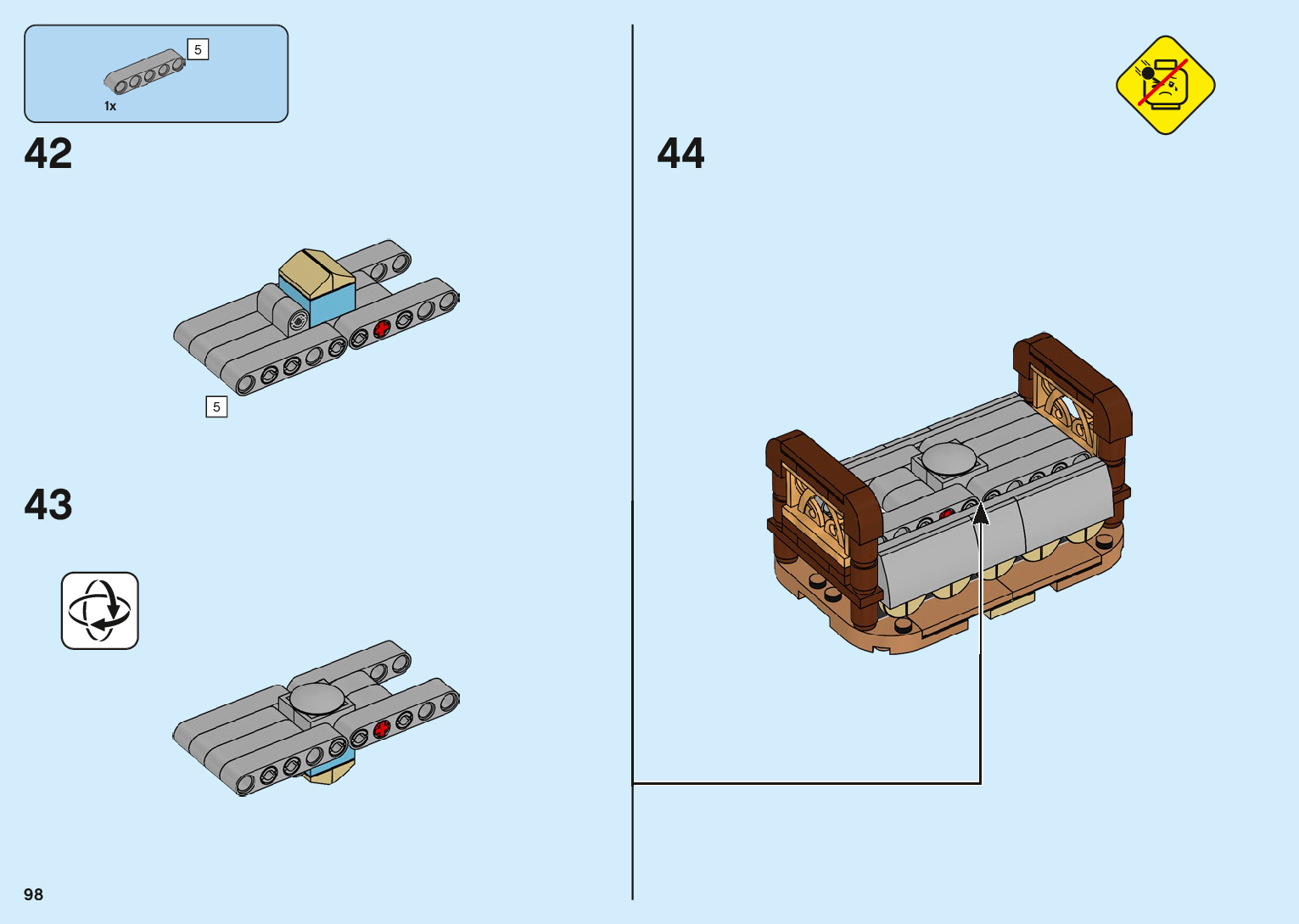 5
1x
42
5
43
44
98