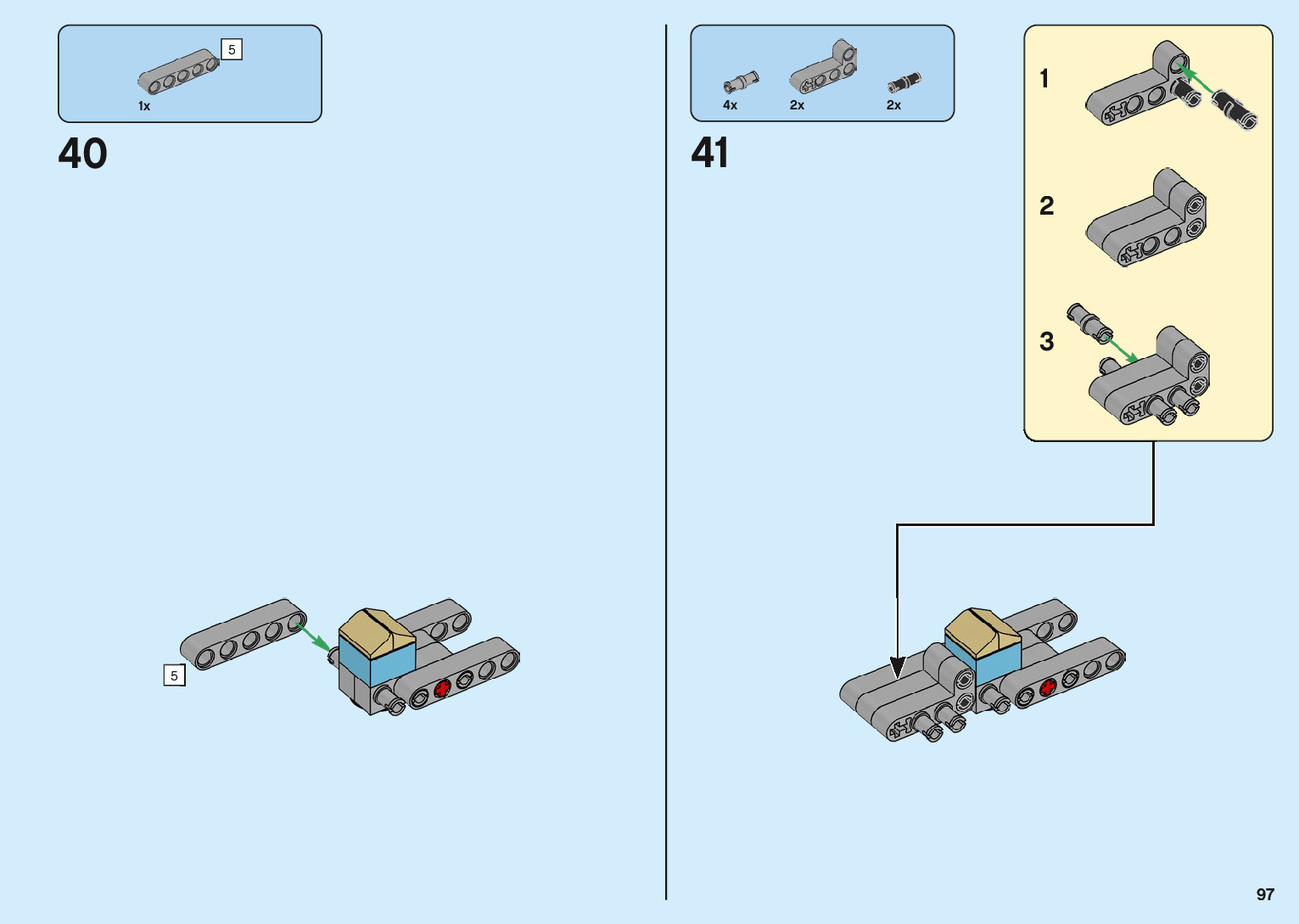 5

1x

40

5

4x 2x 2x

41

1

2

3

97