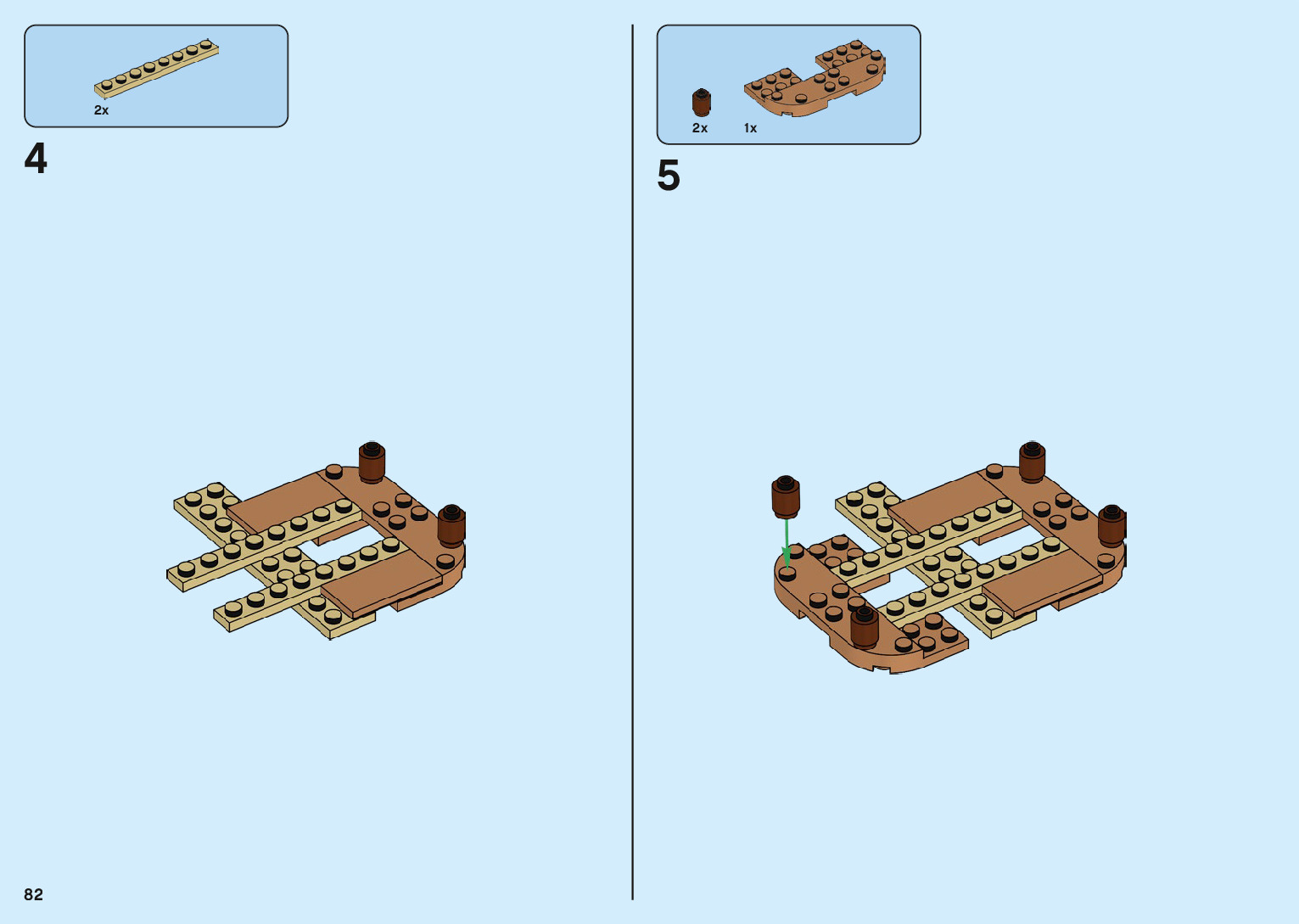 2x

4

2x 1x

5

82