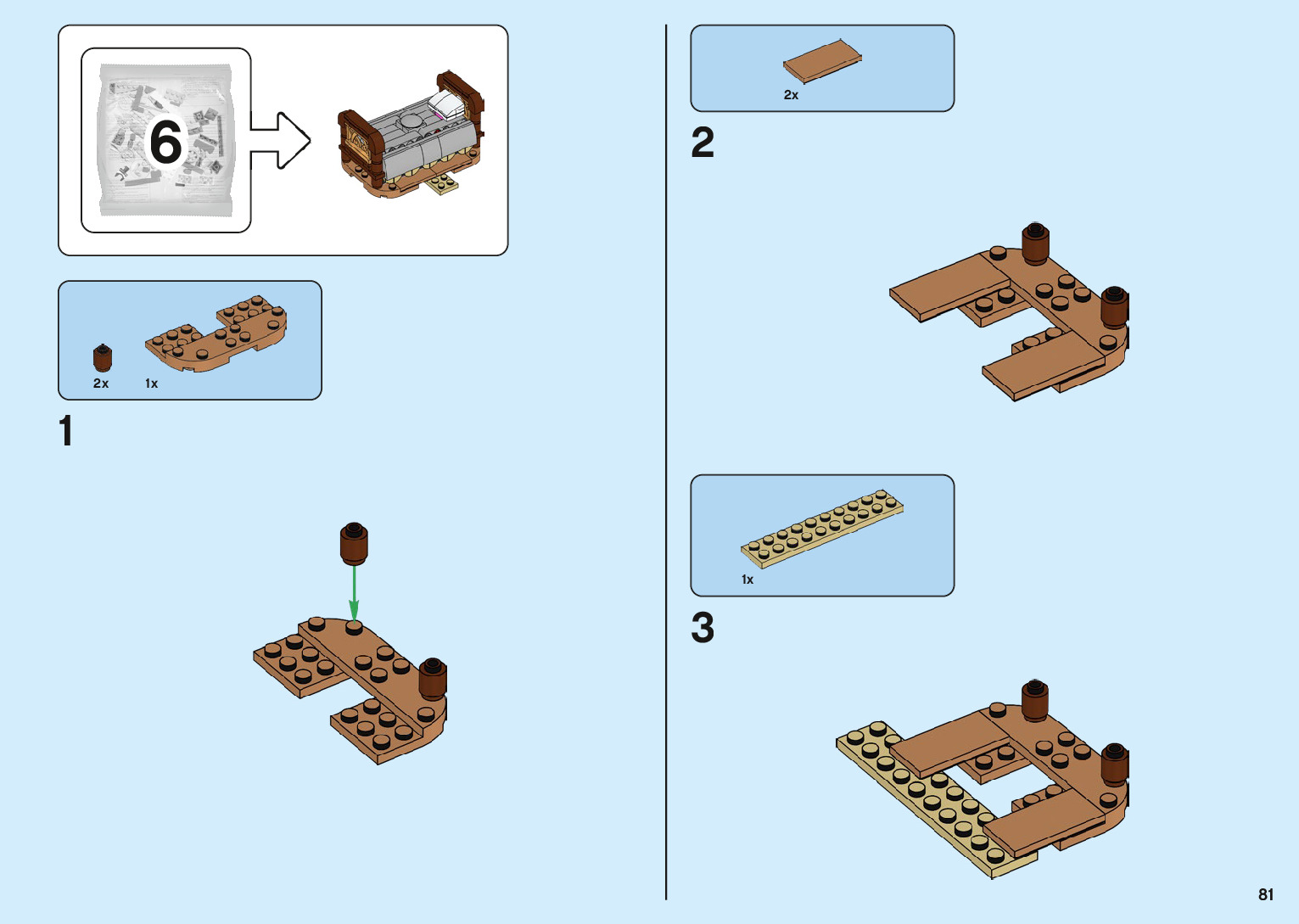 6

2x 1x

1

2x

2

1x

3

81