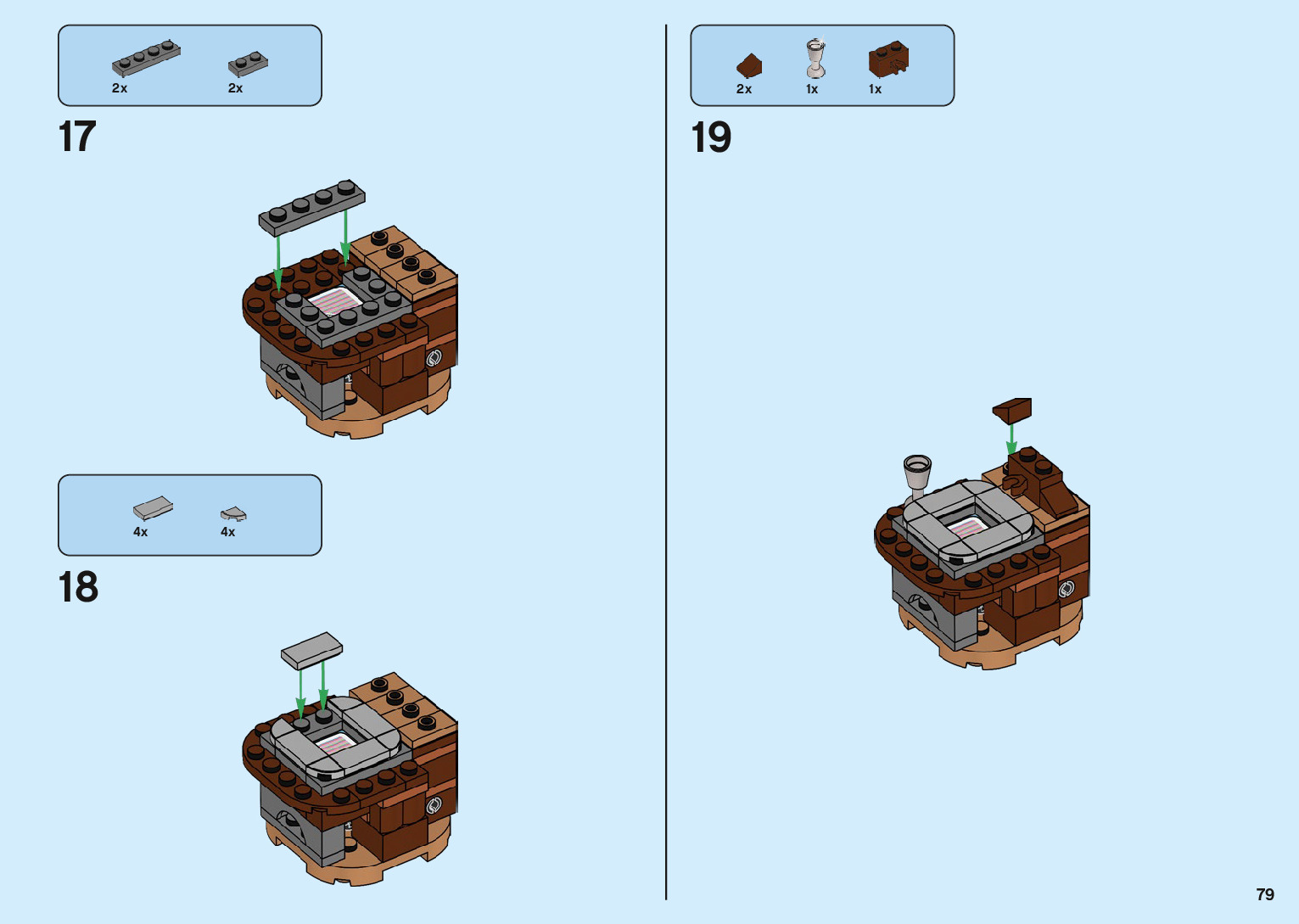 2x 2x

17

4x 4x

18

2x 1x 1x

19

79