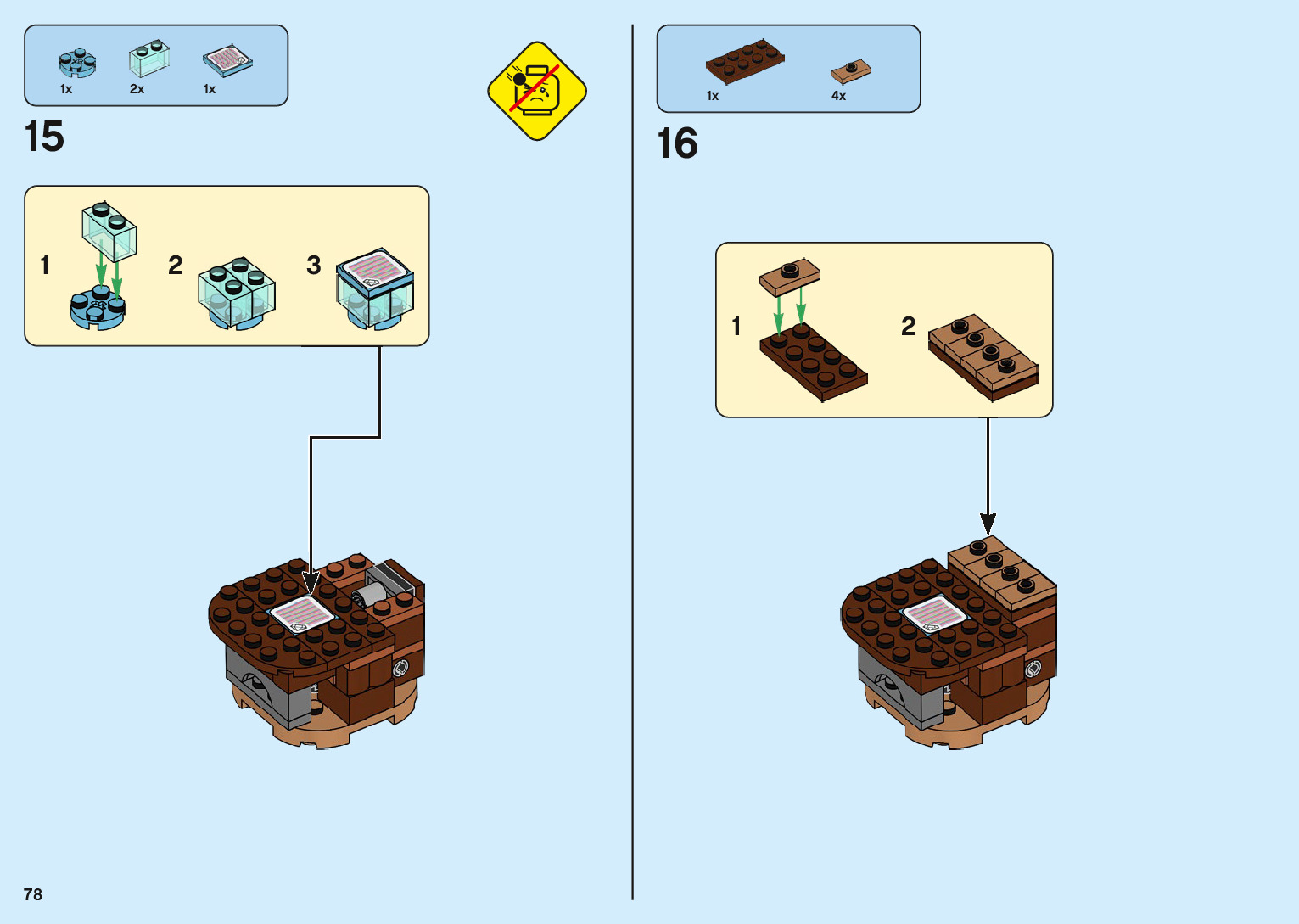 1x 2x 1x

15

1 2 3

1x 4x

16

1 2

78