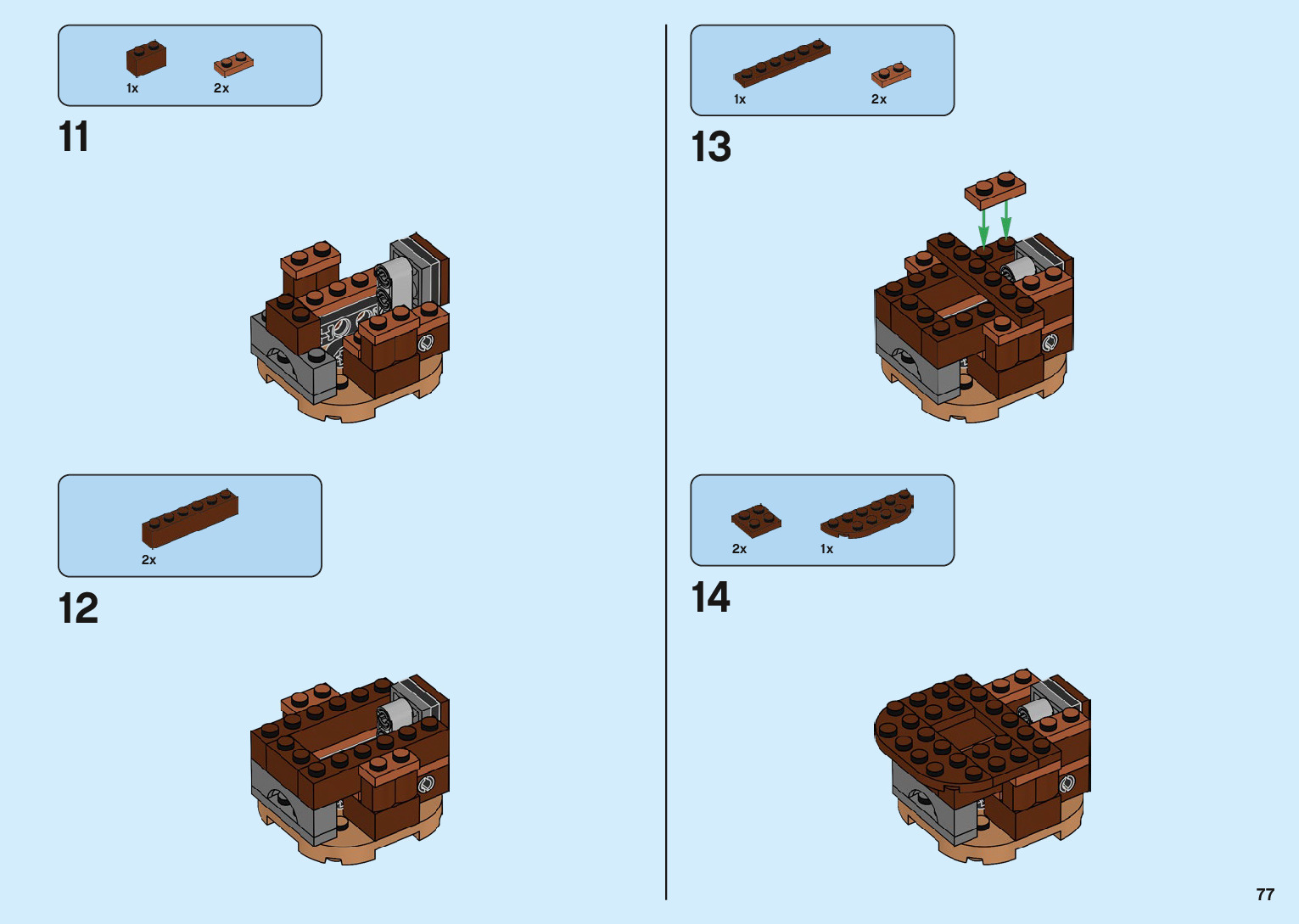 1x
2x

11

2x

12

1x
2x

13

2x
1x

14

77