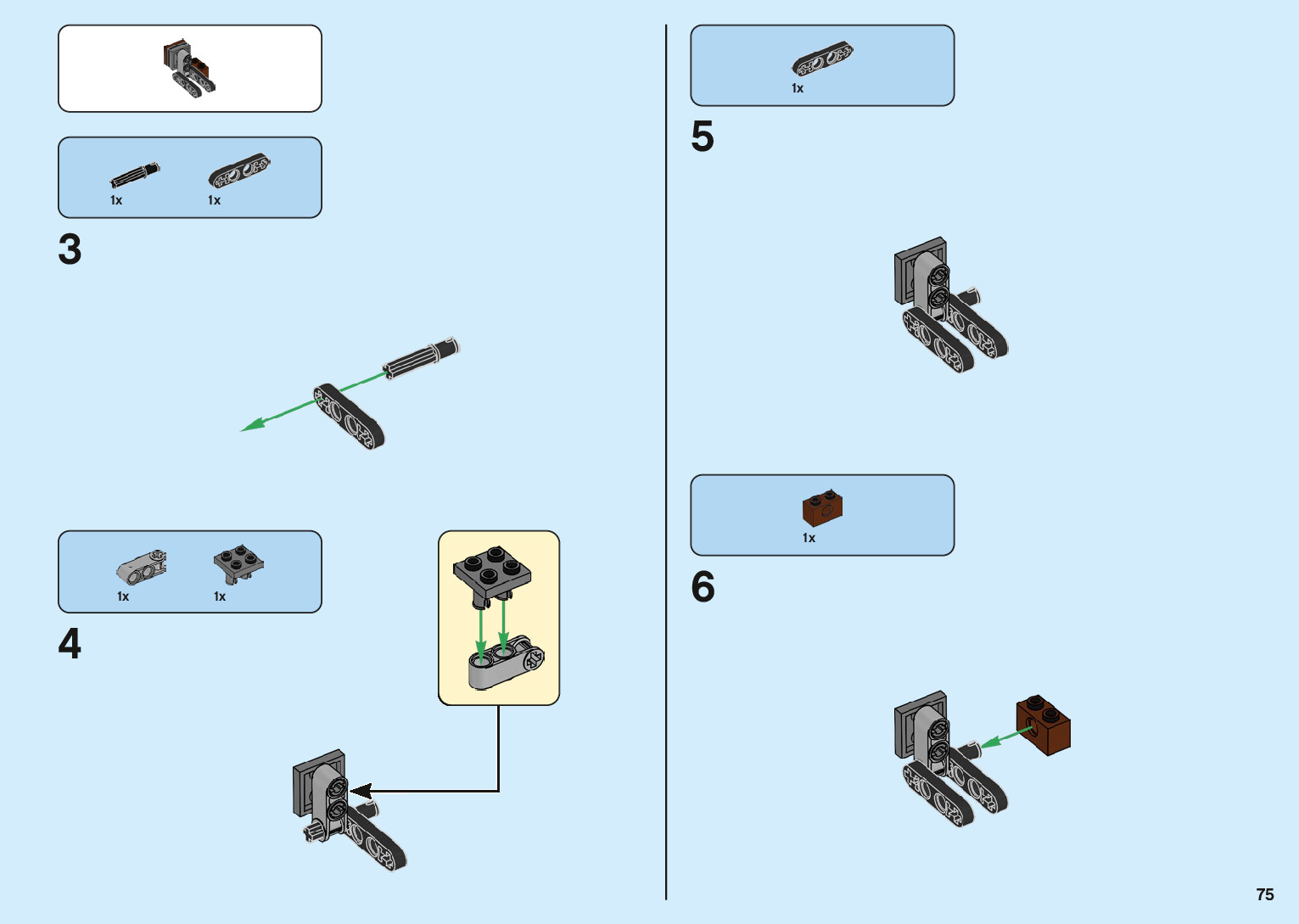 1x 1x

3

1x 1x

4

1x

5

1x

6

75