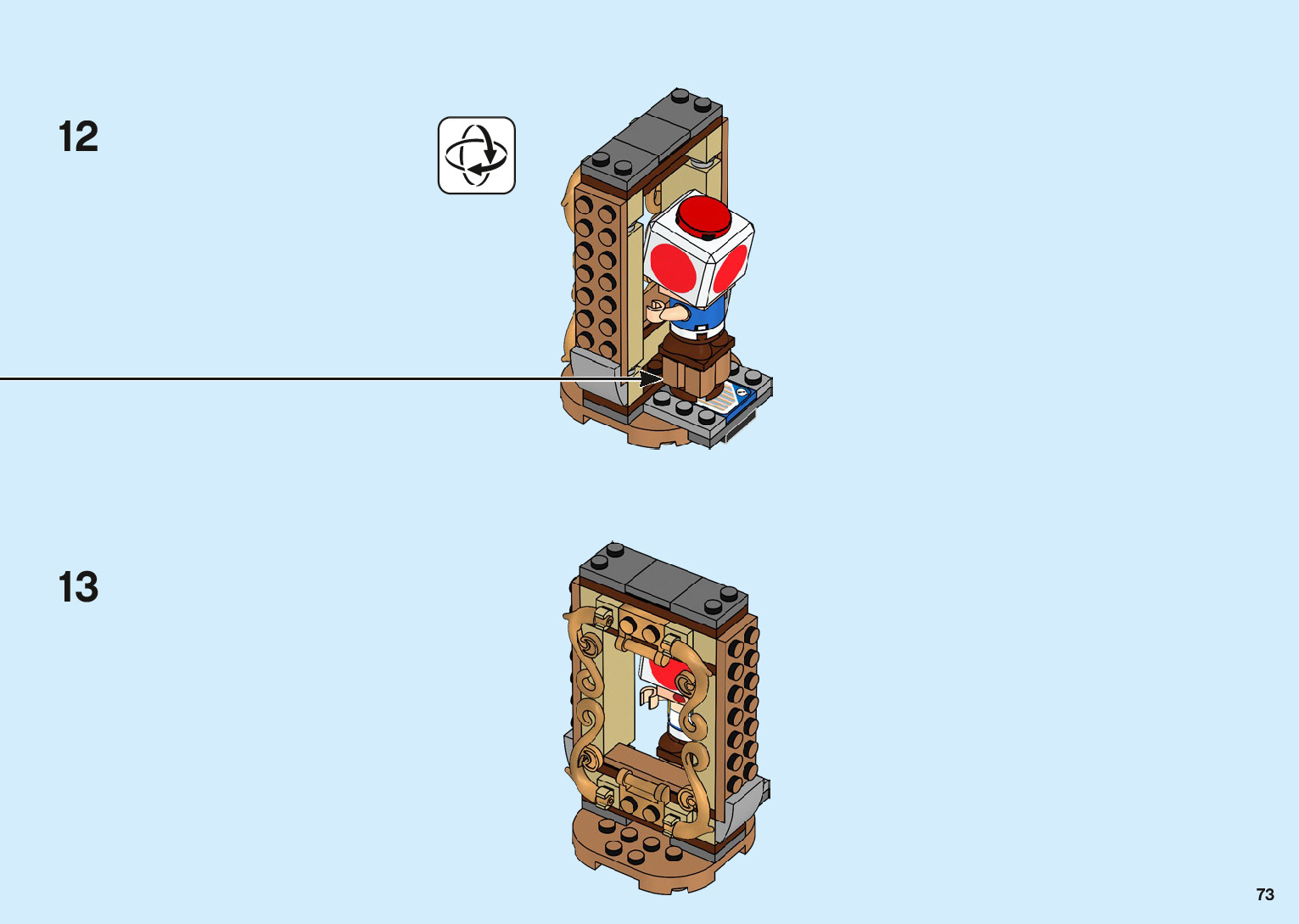 12

13

73