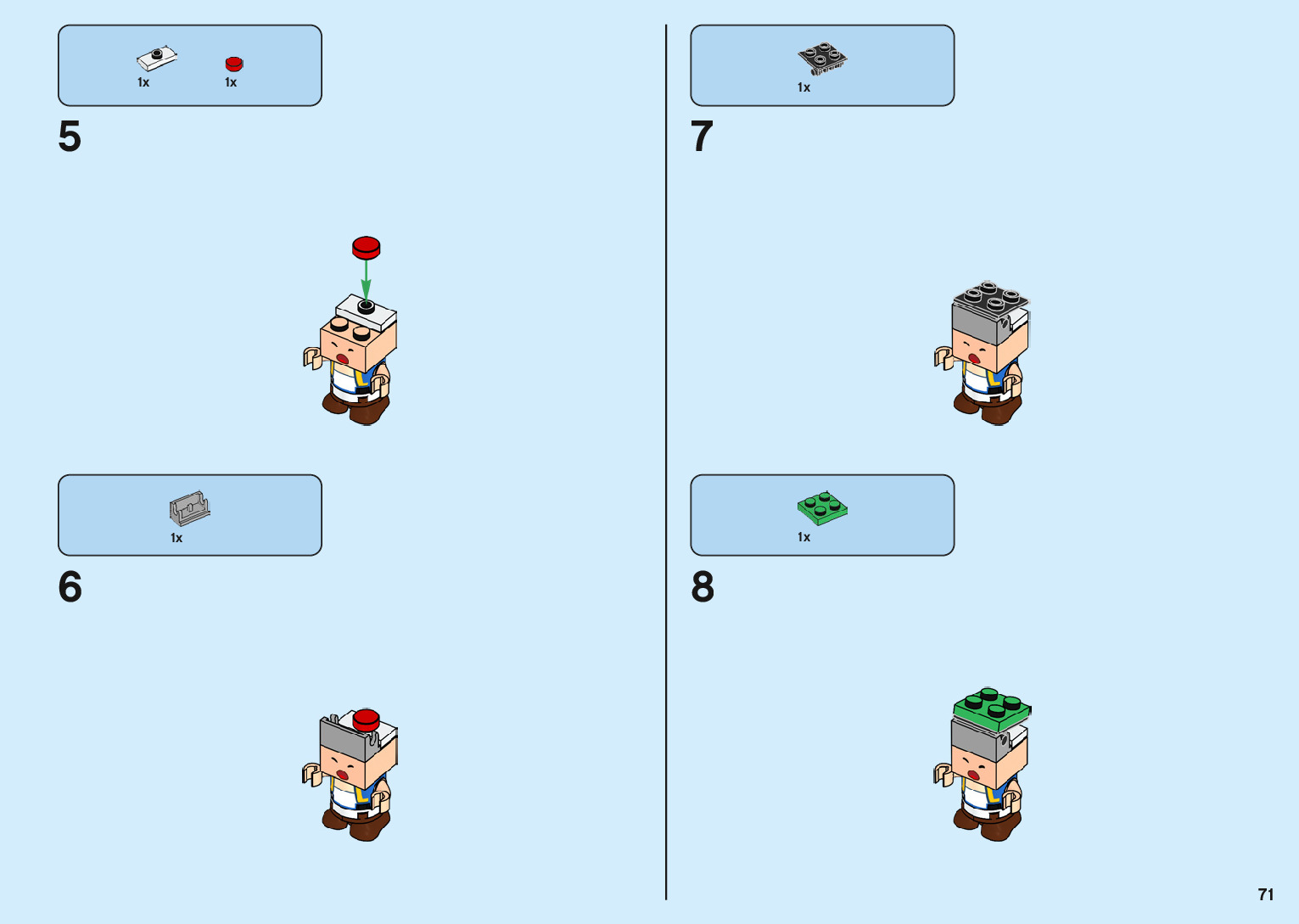 1x 1x

5

1x

6

1x

7

1x

8

71