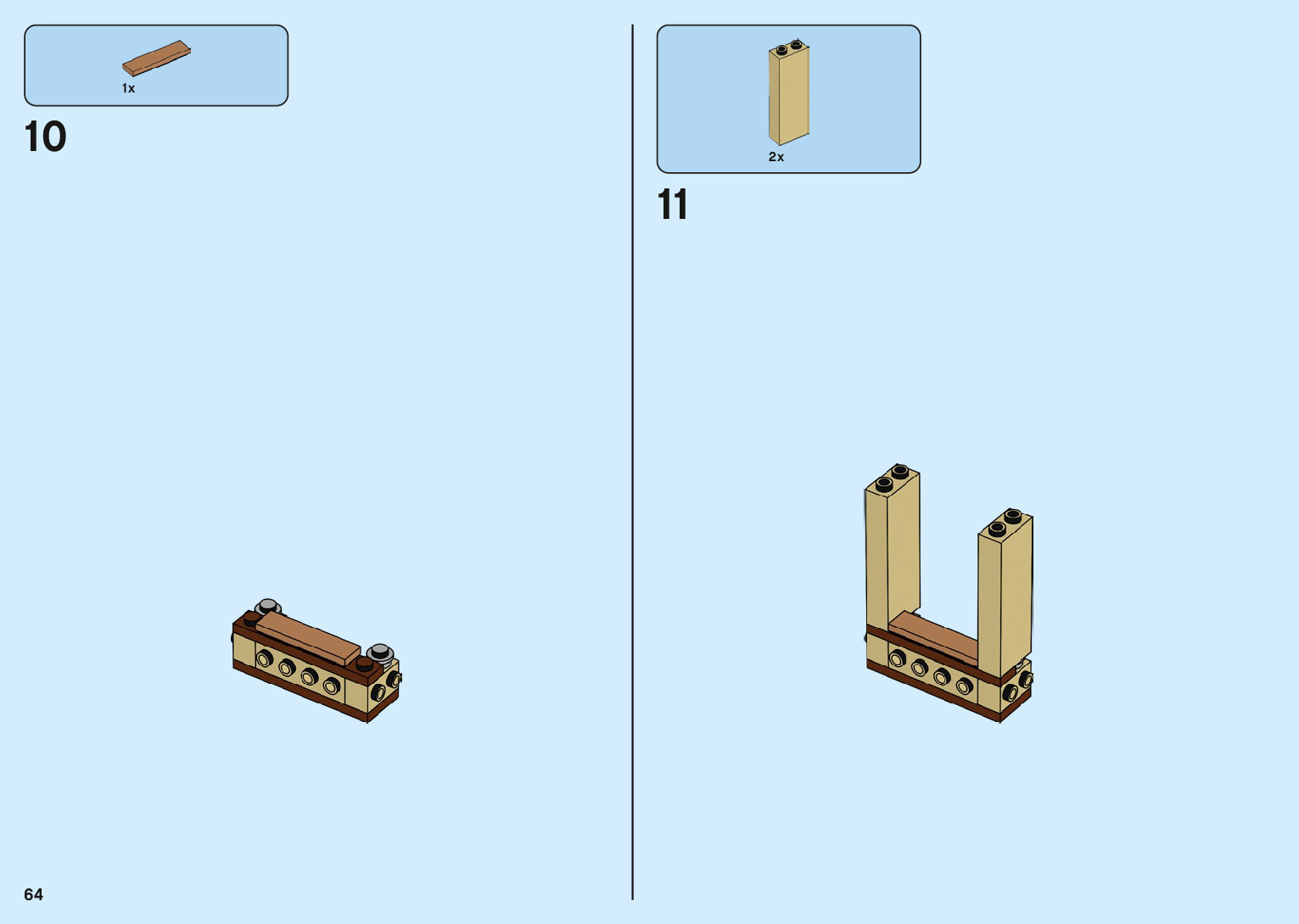 1x

10

2x

11

64