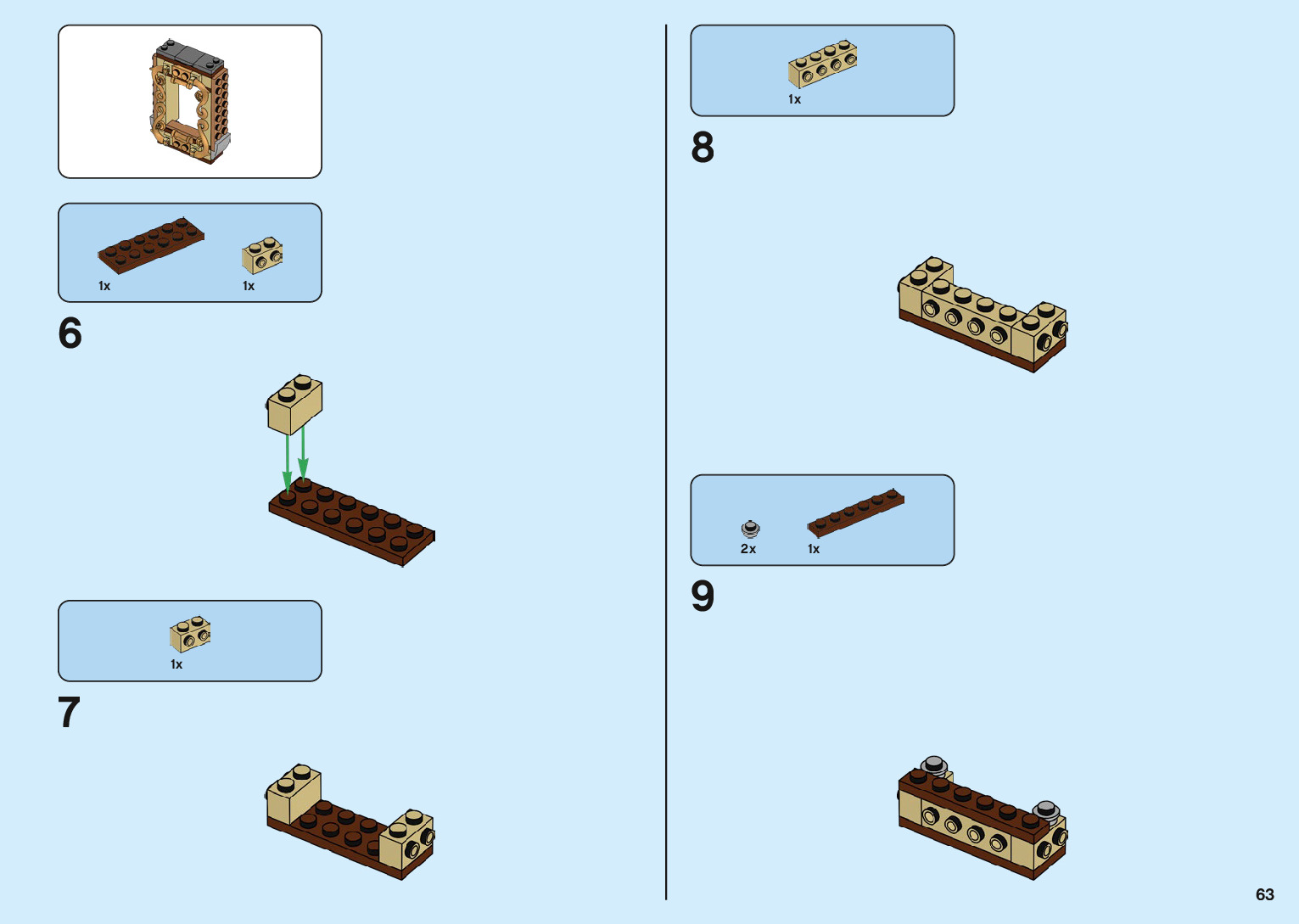 1x
1x
6

1x
7

1x
8

2x
1x
9

63