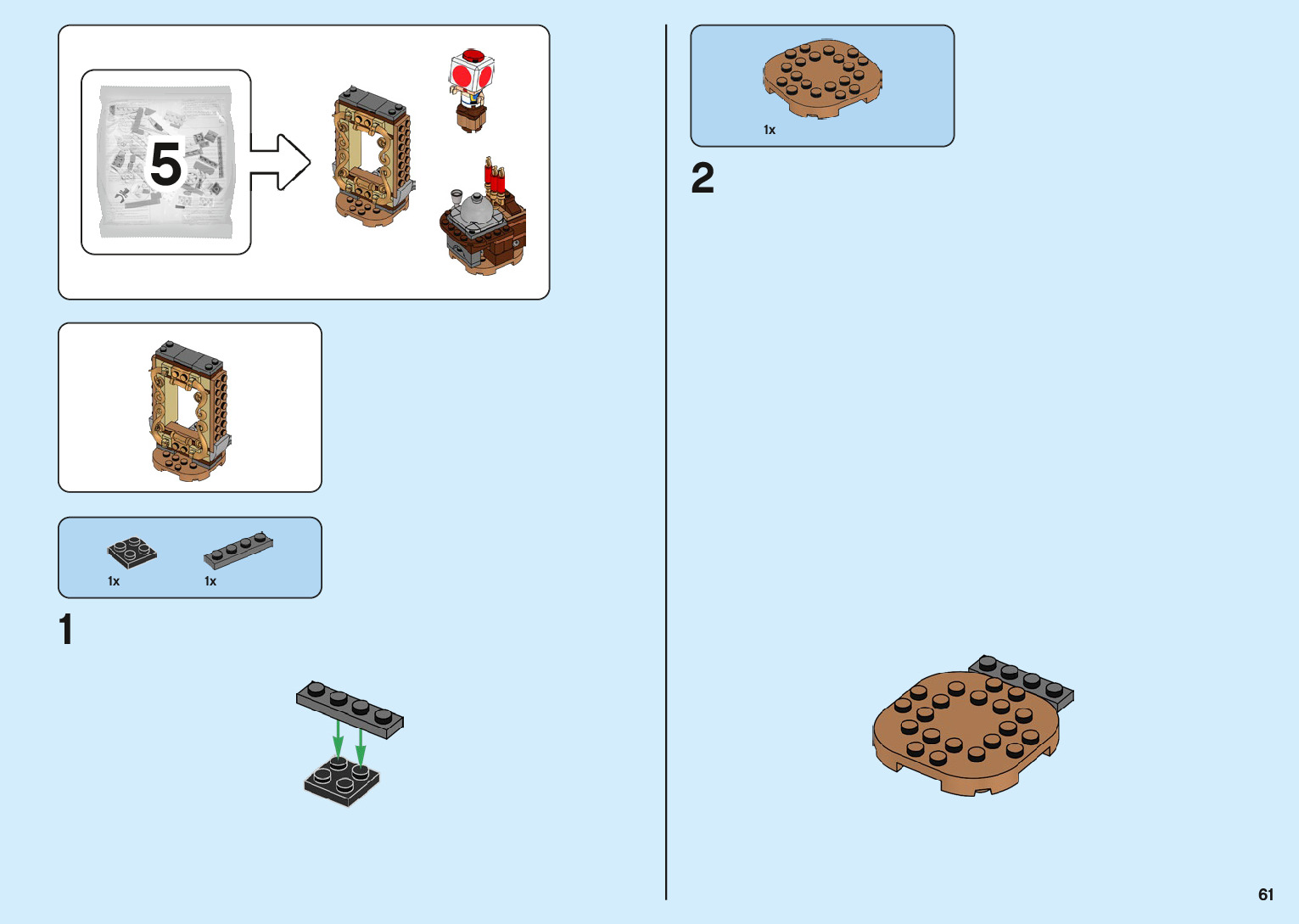 5

1x

1x

1

1x

2

61