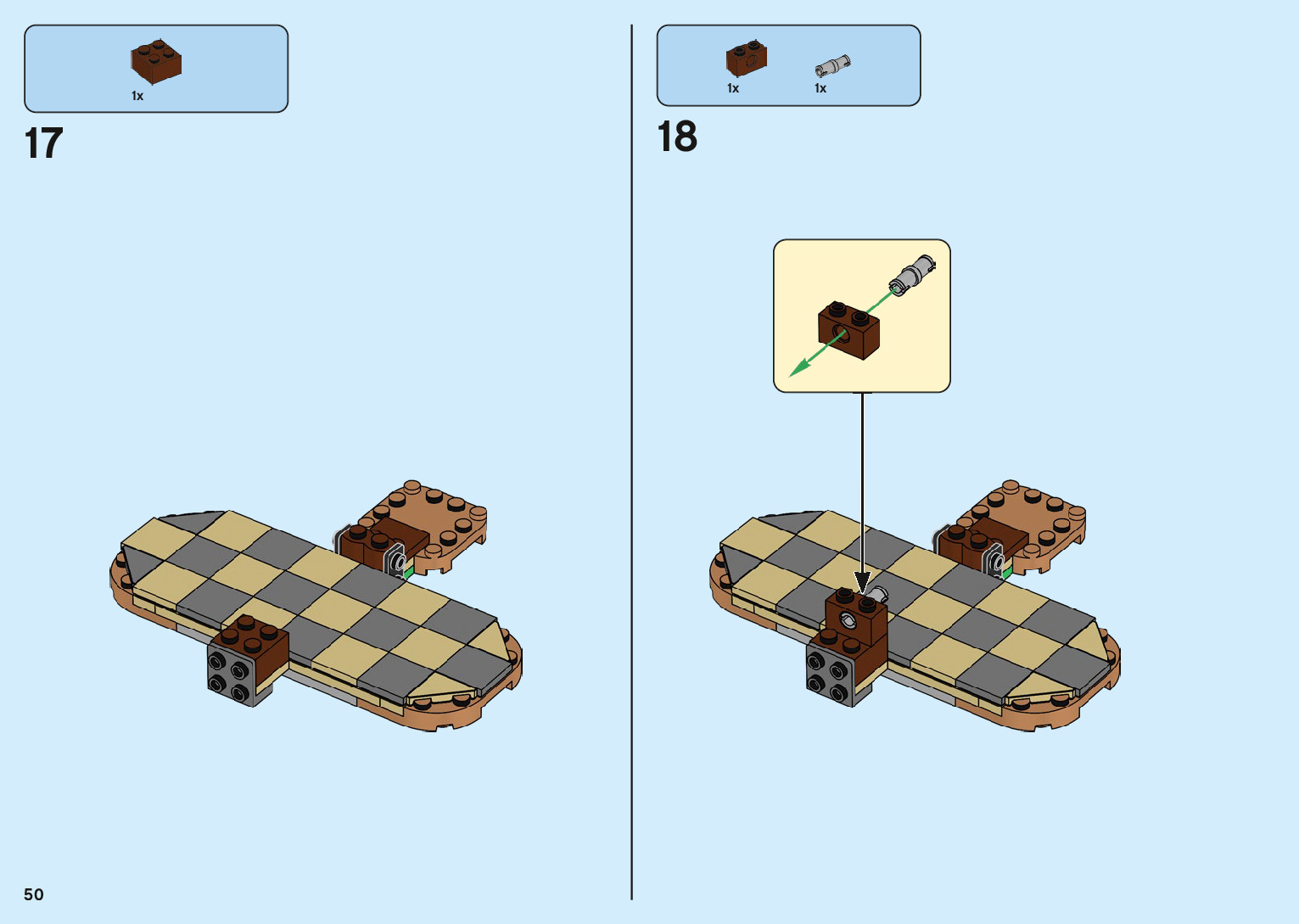 1x

17

1x 1x

18

50