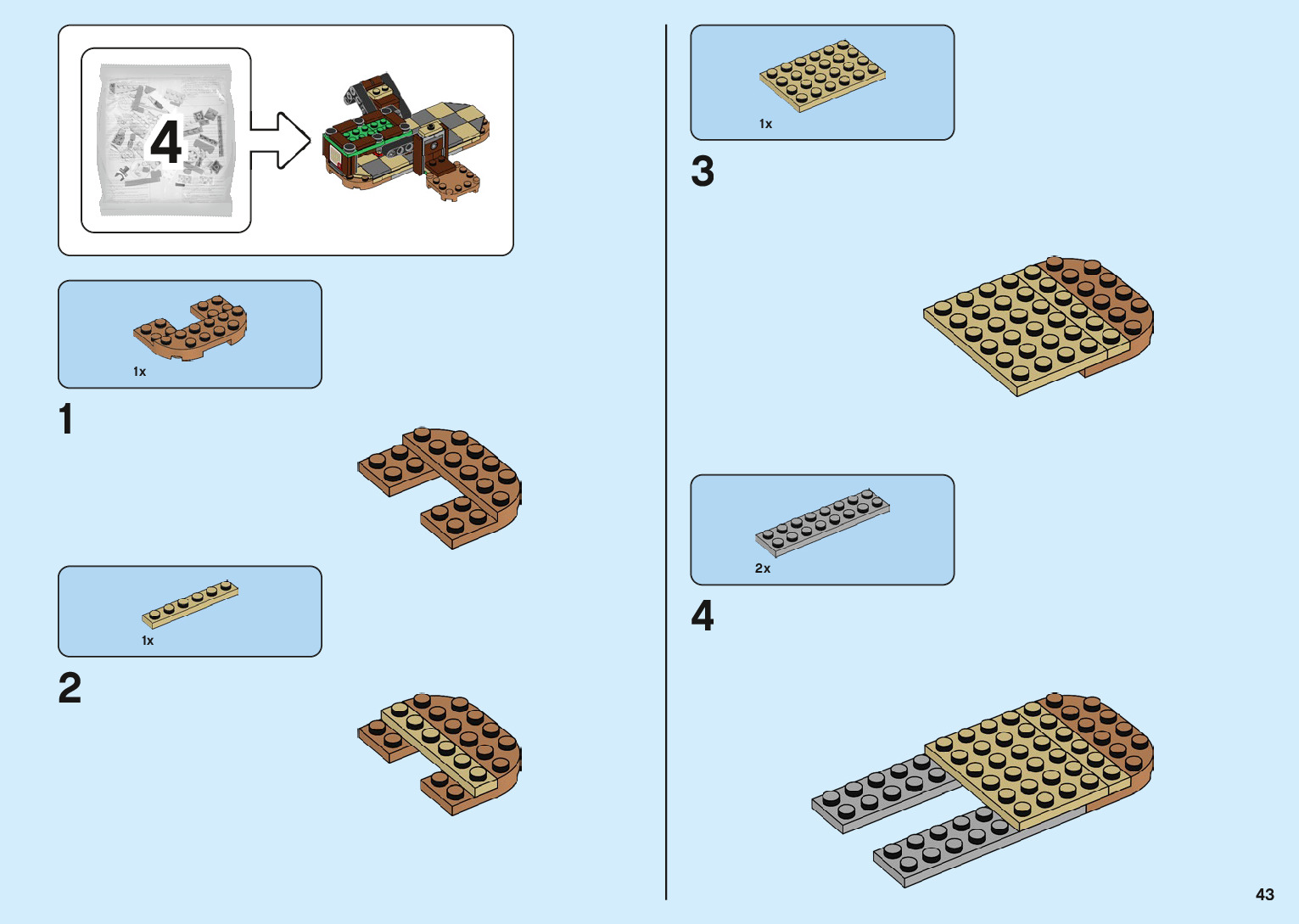 4

1x

1

1x

2

1x

3

2x

4

43