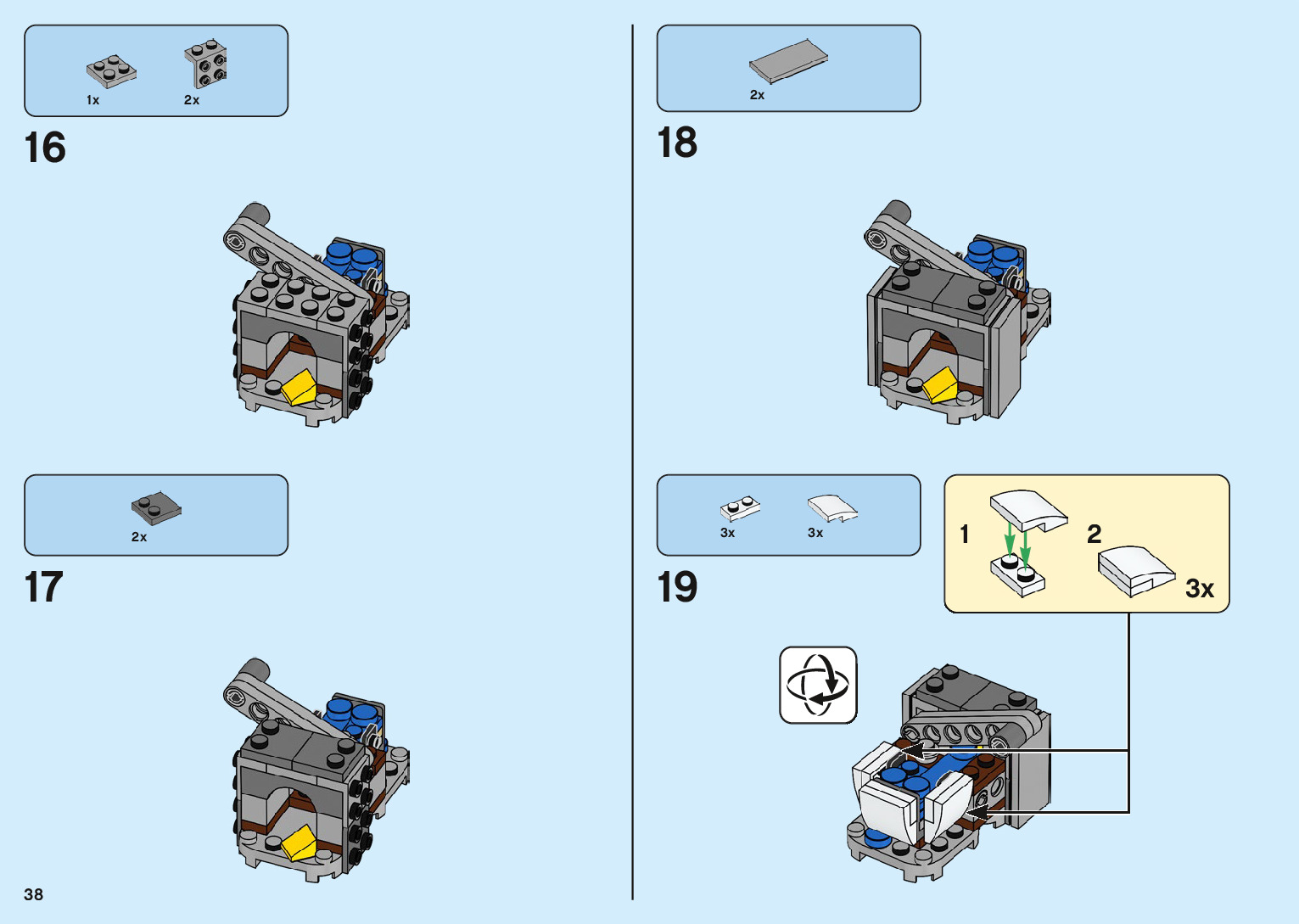 1x 2x

16

2x

17

38

2x

18

3x 3x

19

1

2

3x