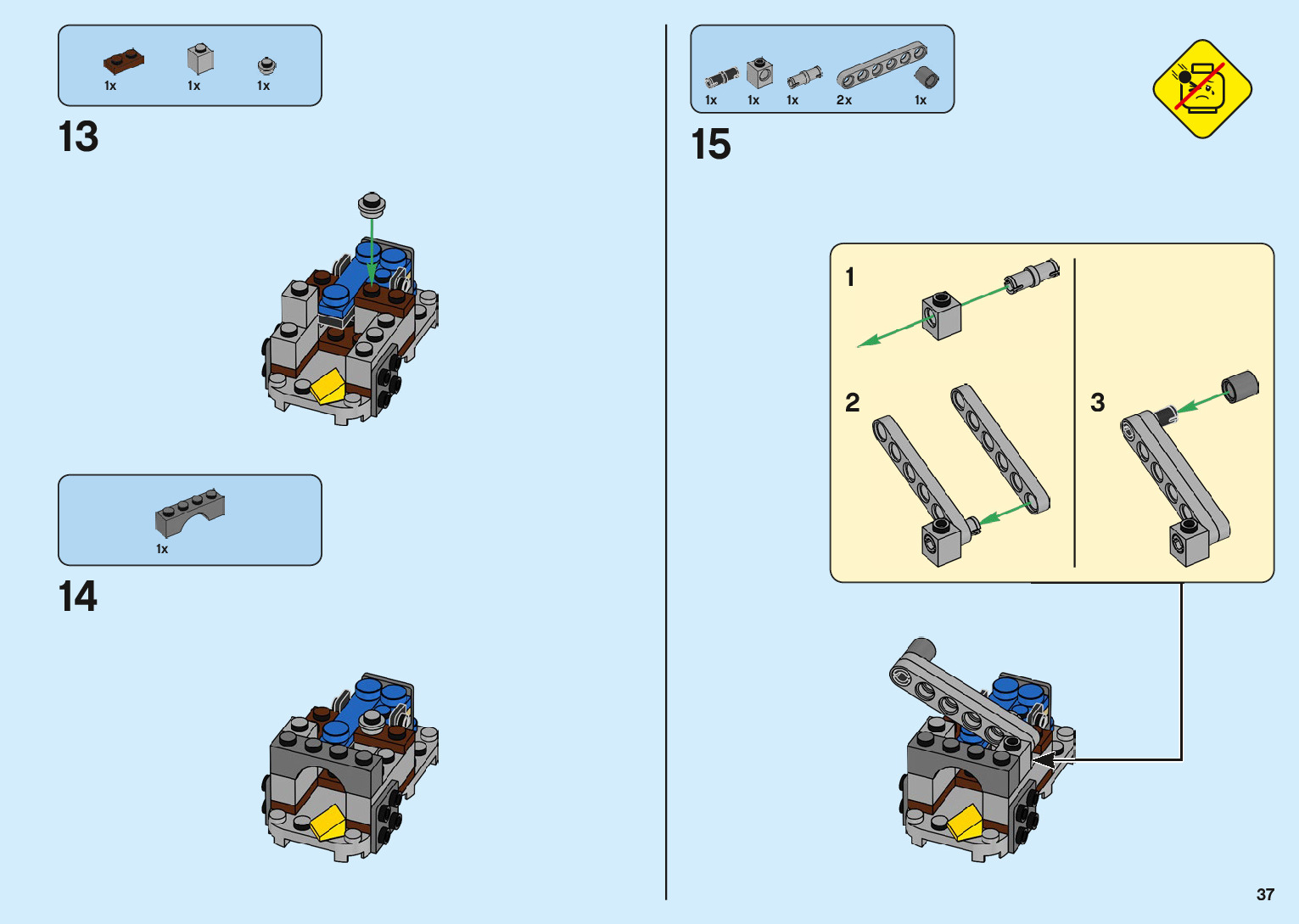 1x 1x 1x

13

1x

14

1x 1x 1x 2x 1x

15

1

2

3

37