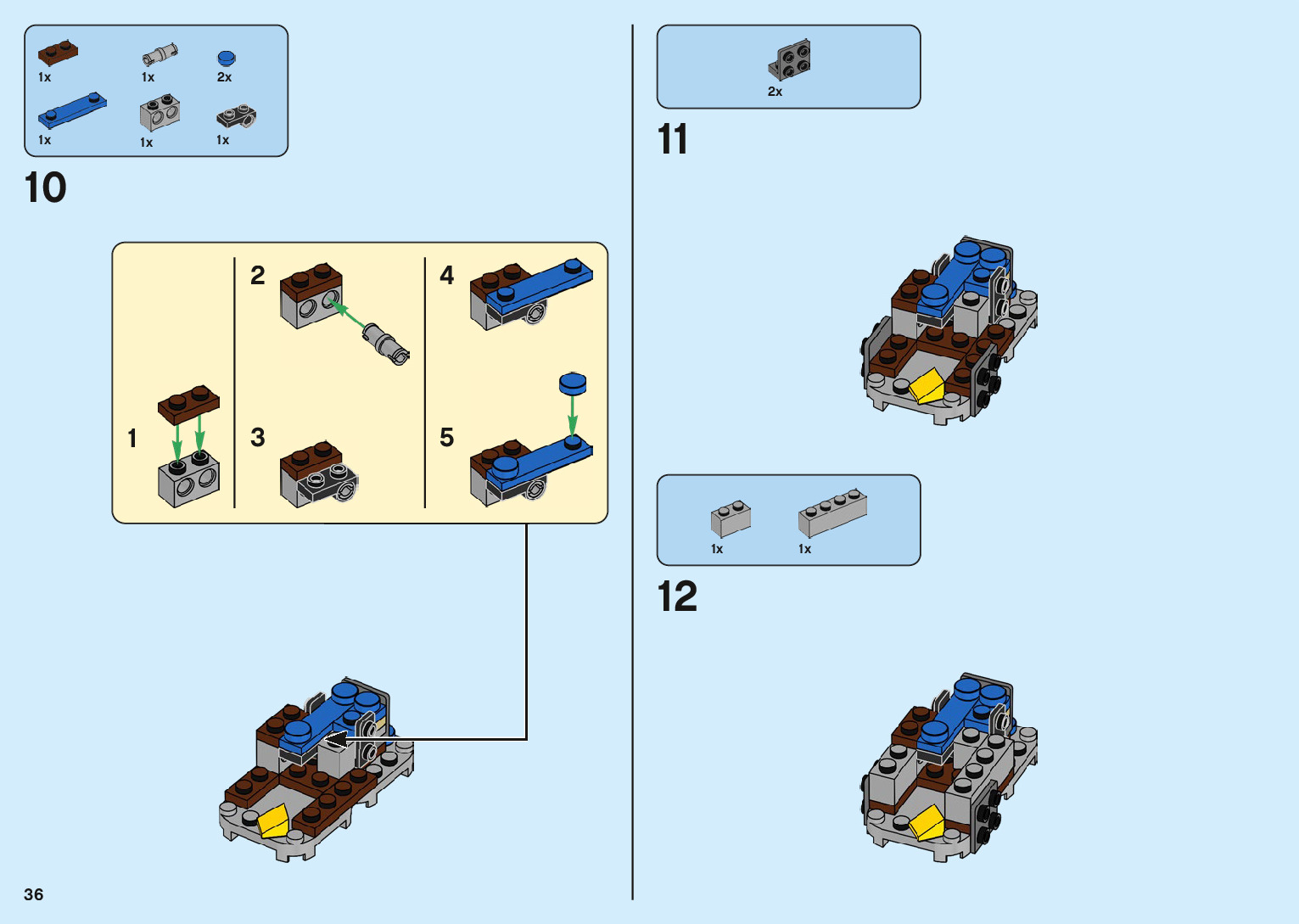 1x 1x 2x
1x 1x 1x

10

1
2
3
4
5

2x

11

1x 1x

12

36