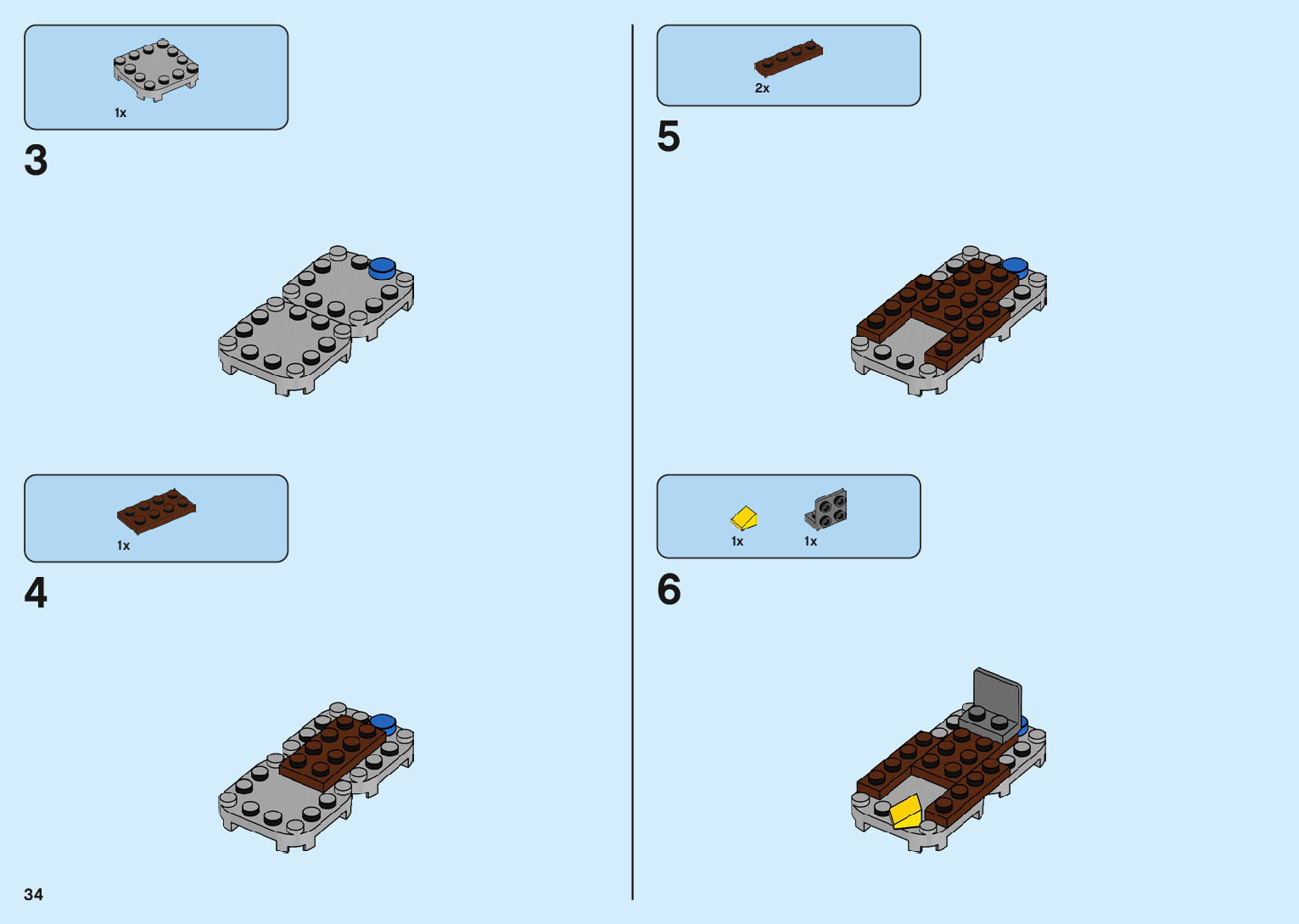 1x

3

1x

4

34

2x

5

1x 1x

6