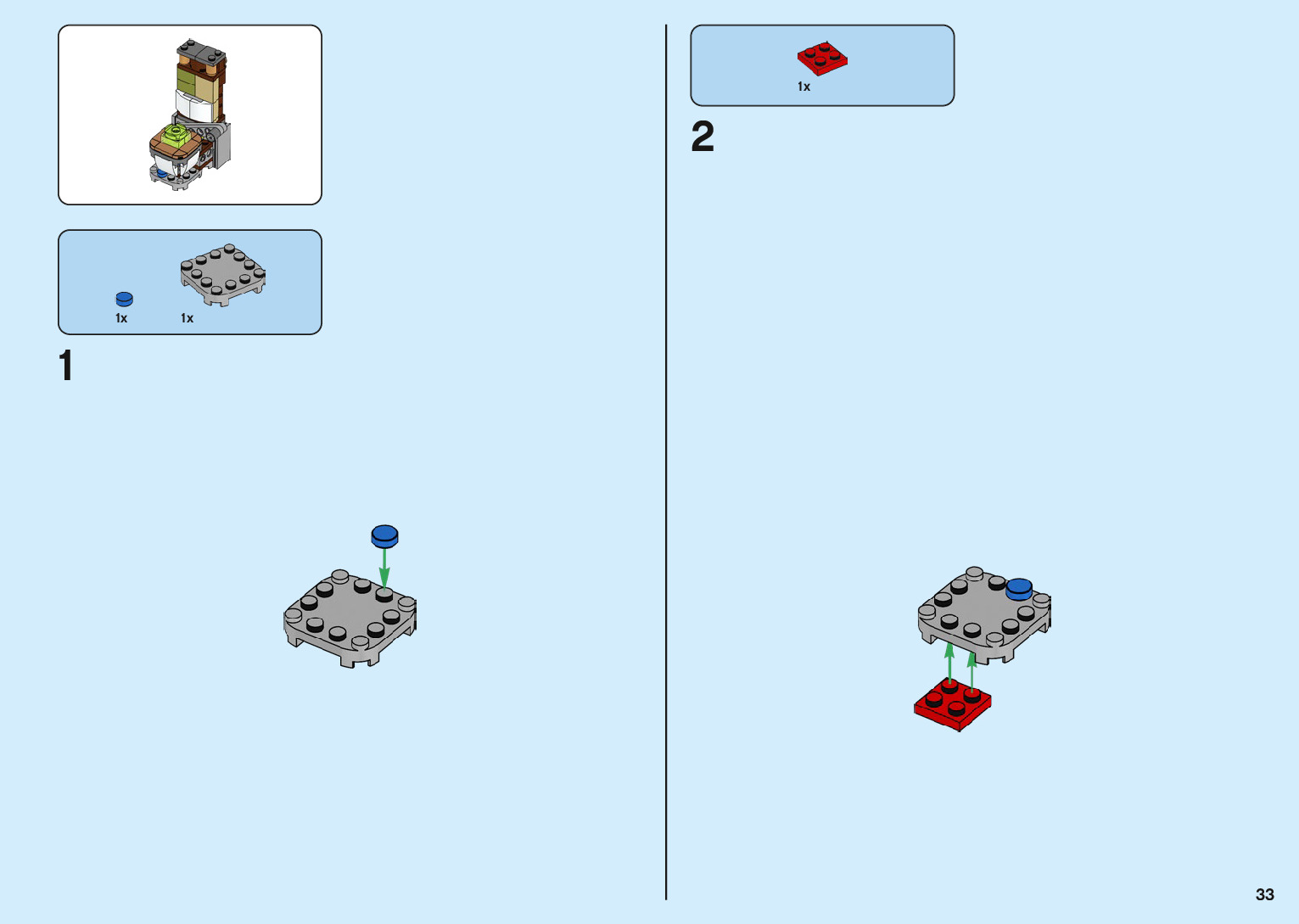 1x 1x

1

1x

2

33