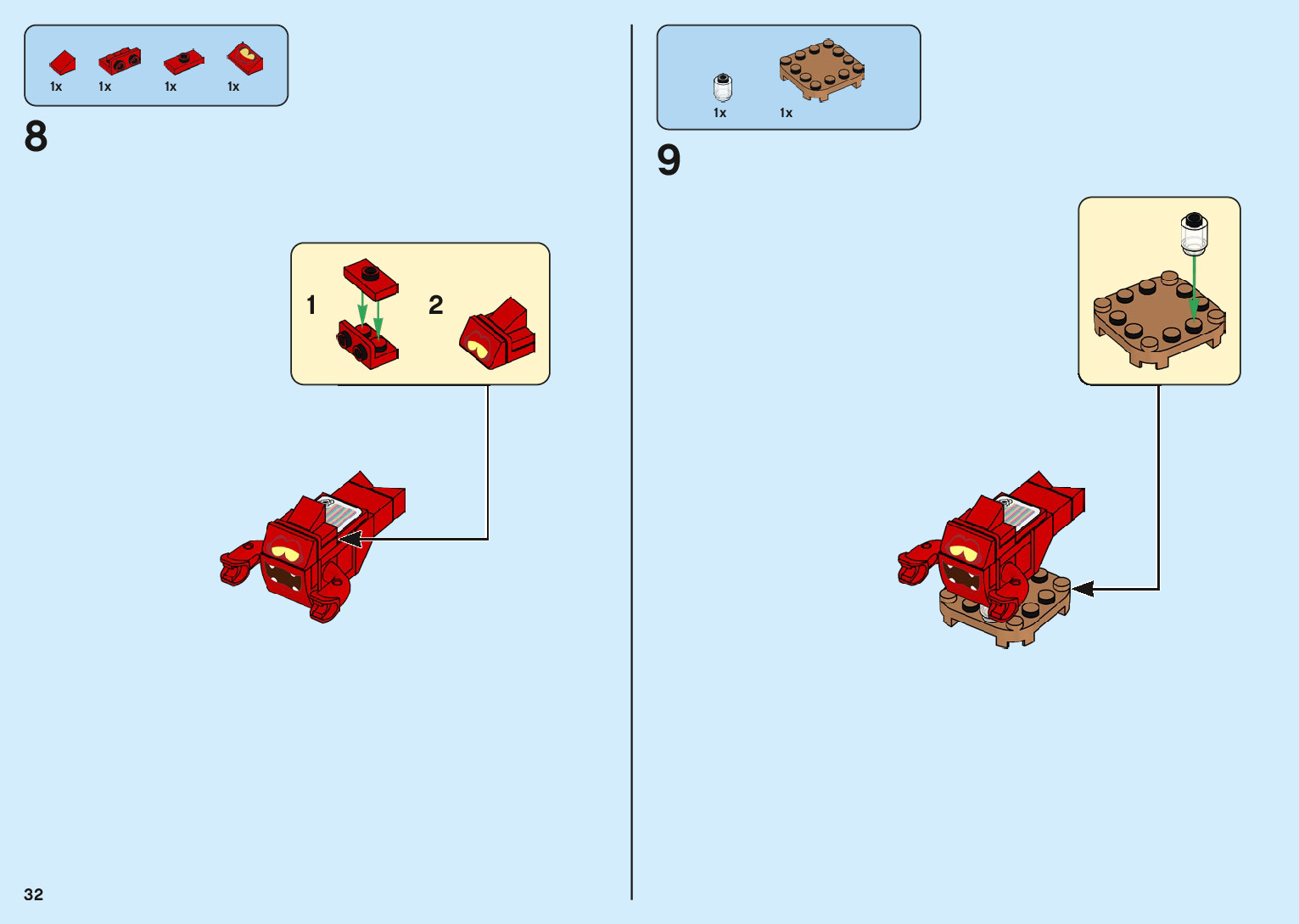 1x 1x 1x 1x

8

1

2

1x 1x

9

32