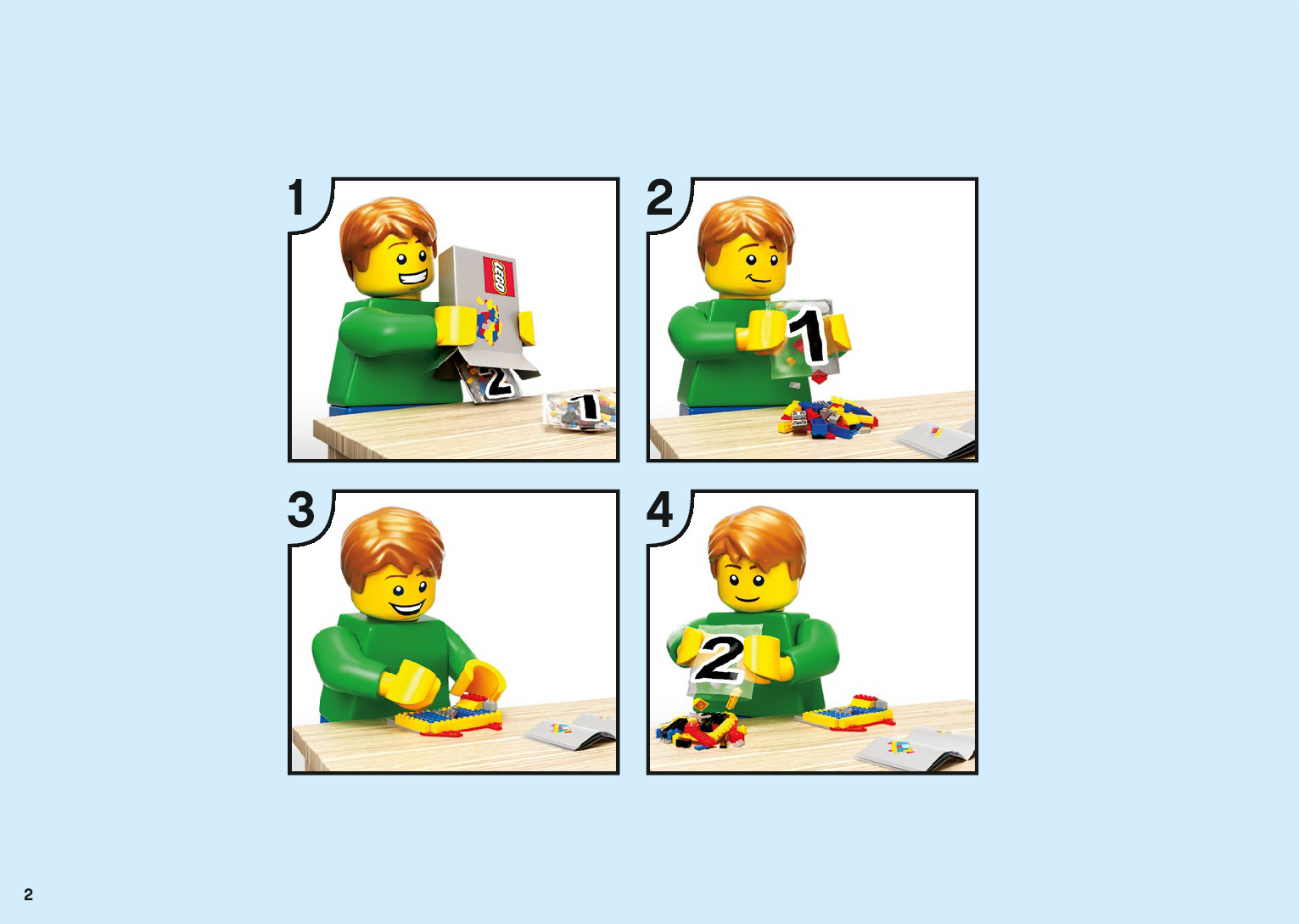 1

LEGO

2

1

2

1

3

4

2

2