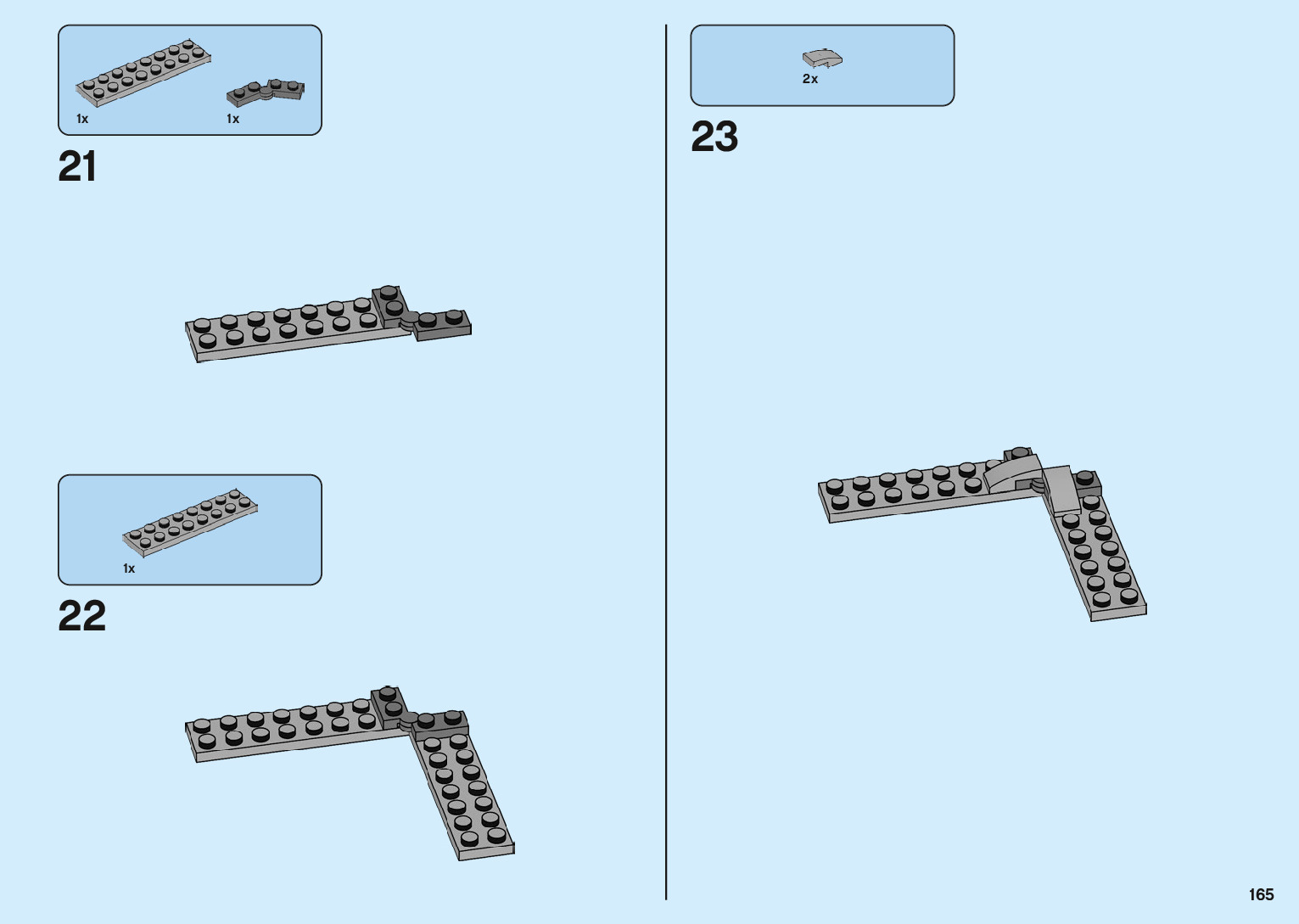 1x
1x

21

1x

22

2x

23

165