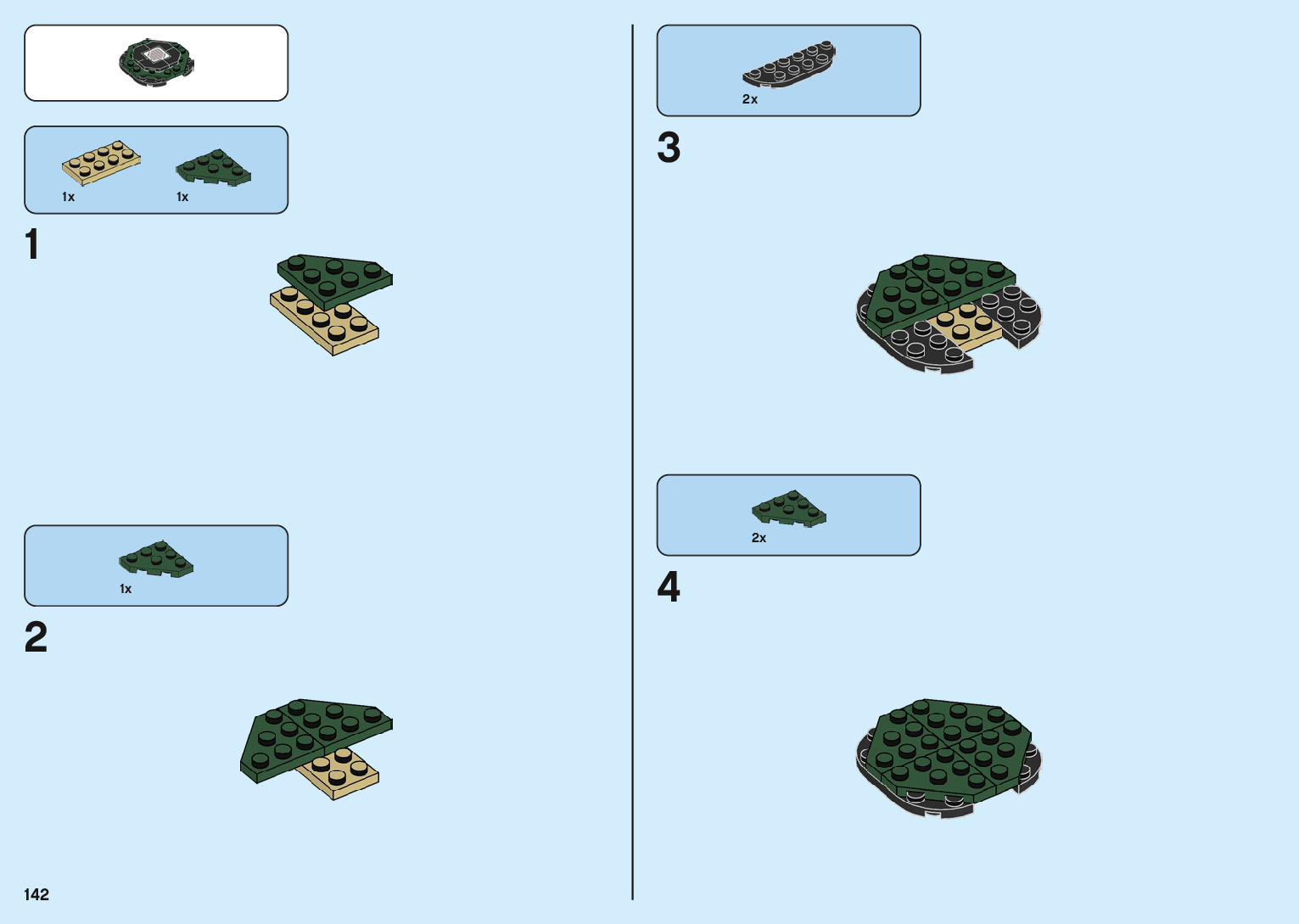 1x 1x

1

1x

2

142

2x

3

2x

4