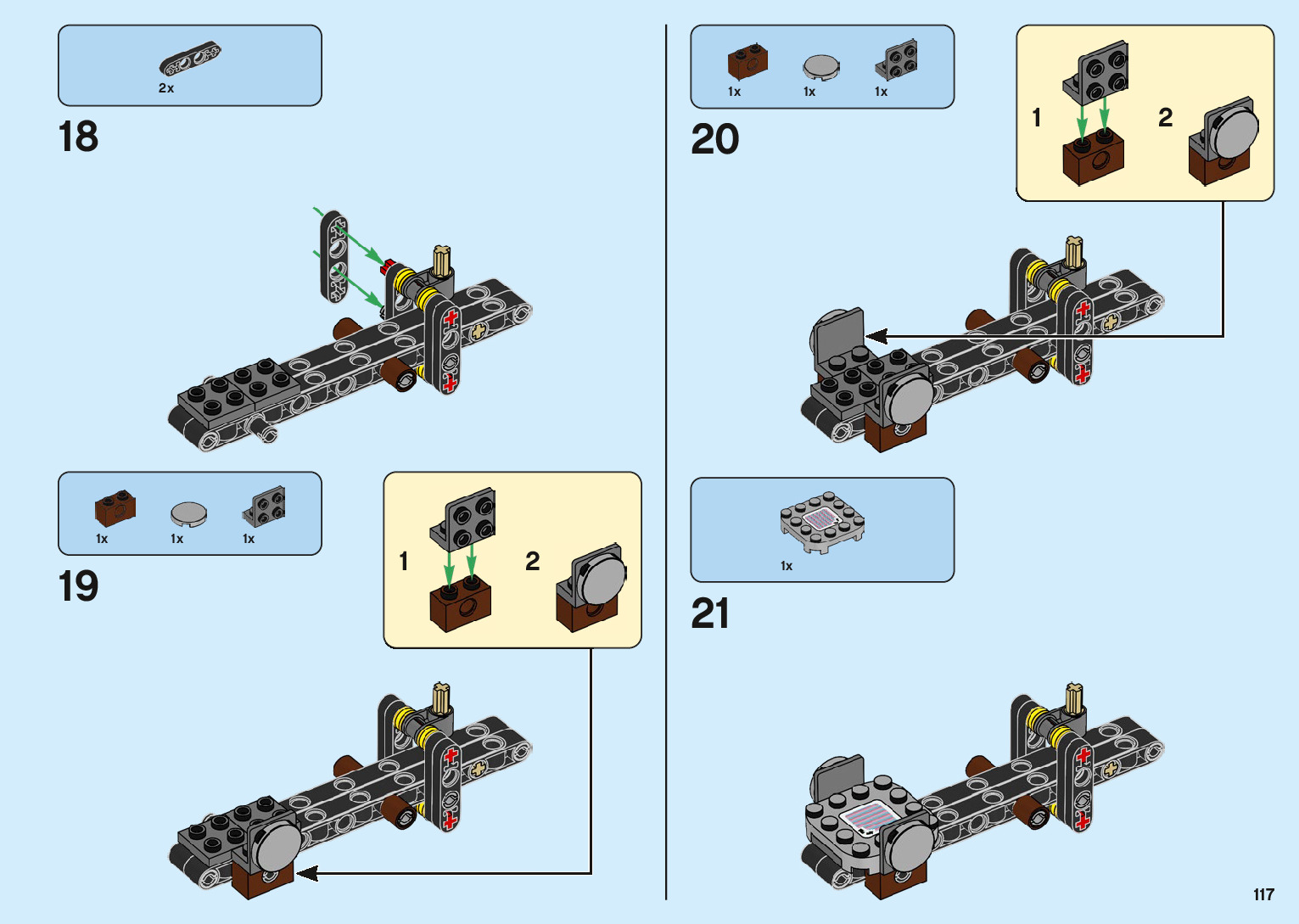 2x

18

1x 1x 1x

19

1

2

1x 1x 1x

20

1

2

1x

21

117