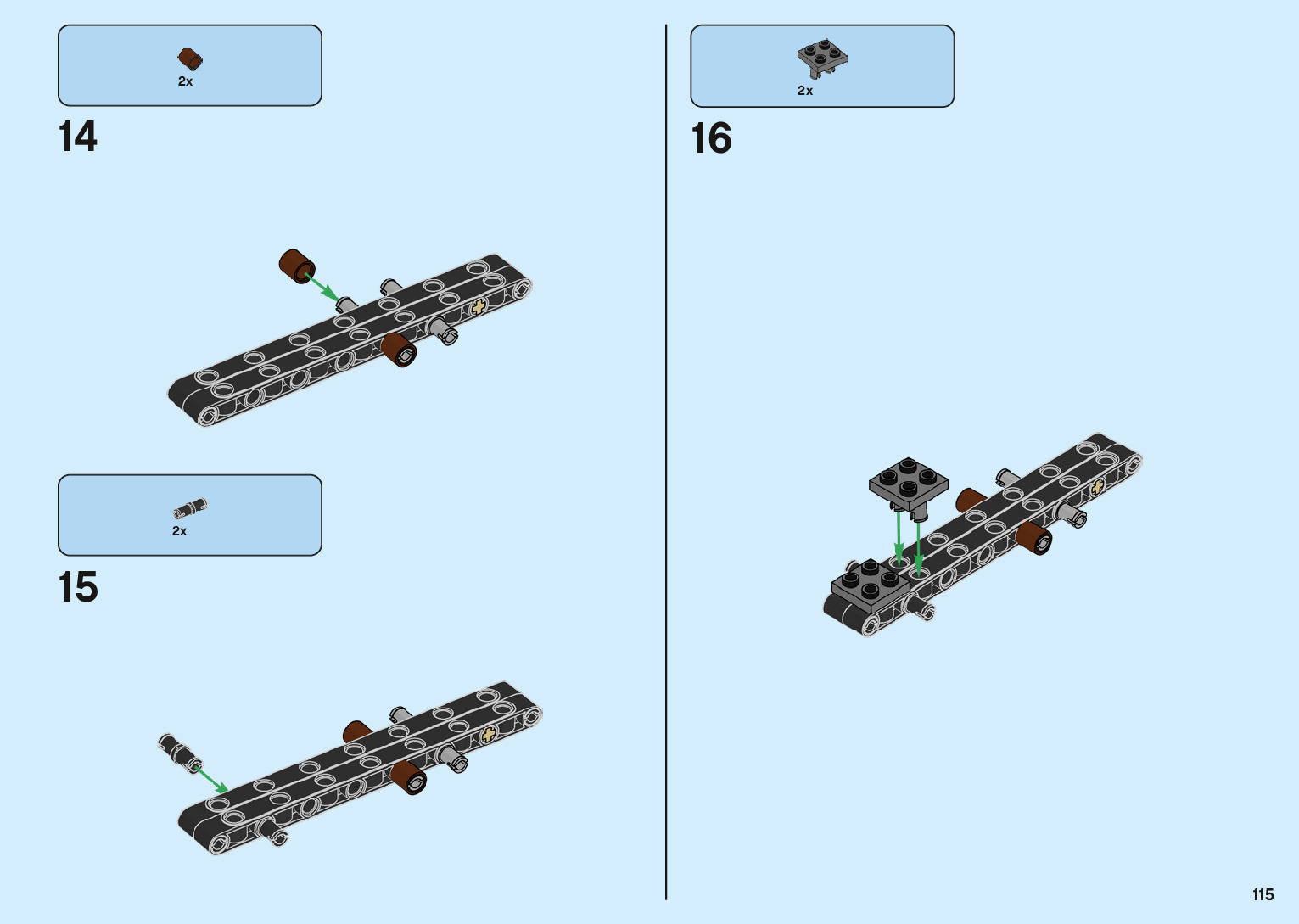 2x

14

2x

15

2x

16

115