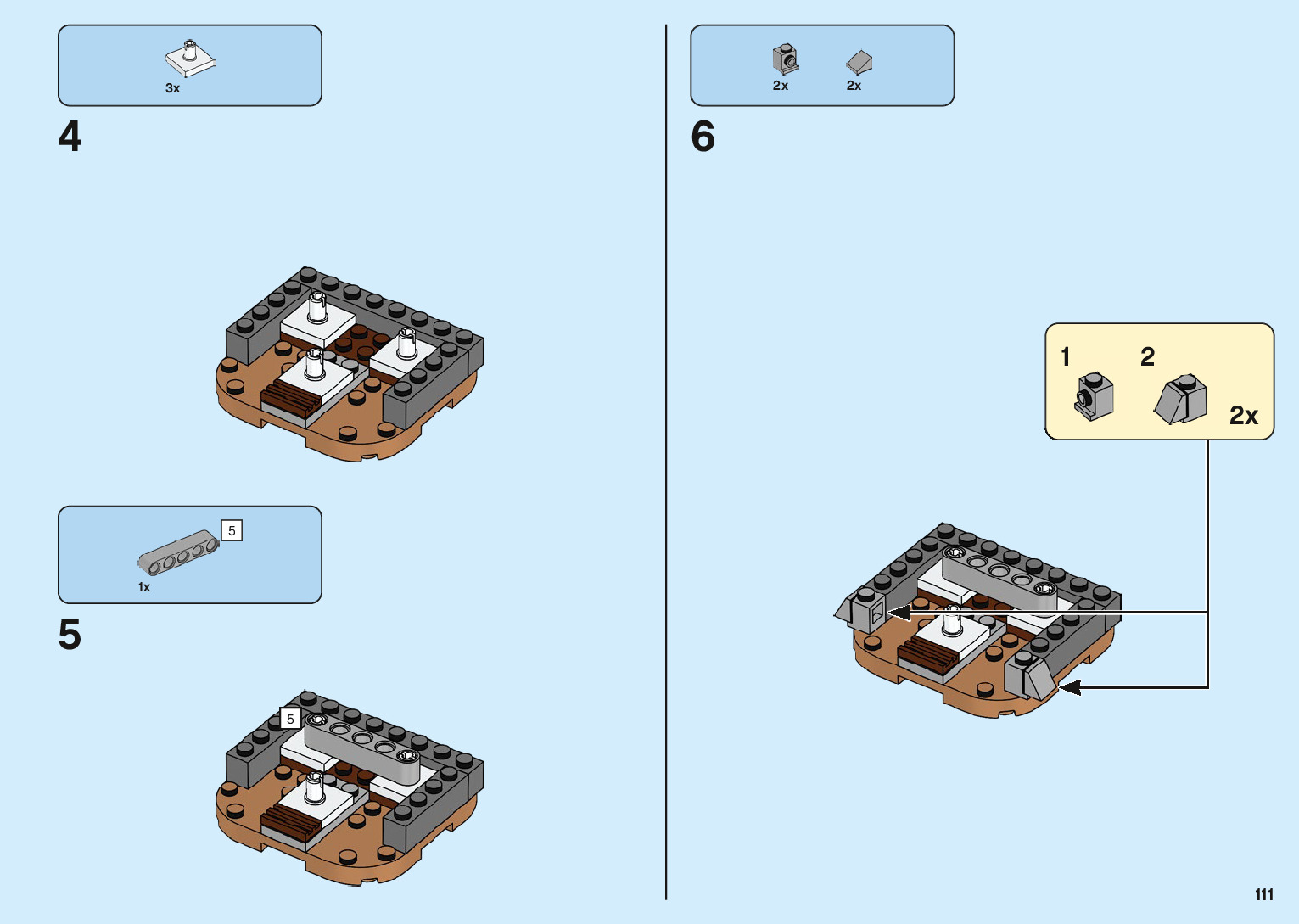 3x

4

5

1x

5

5

2x

2x

6

1

2

2x

111