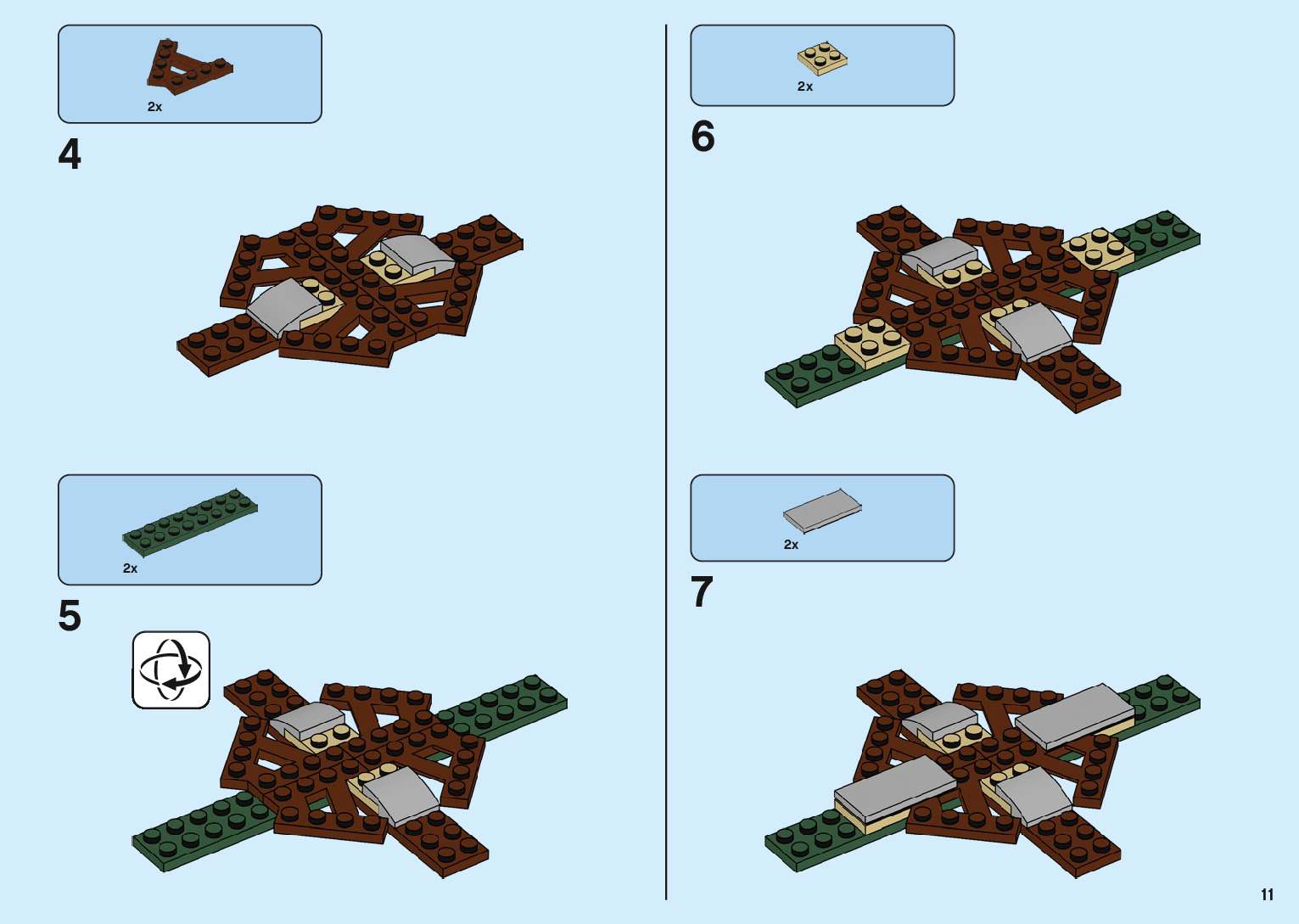 2x

4

2x

5

2x

6

2x

7

11