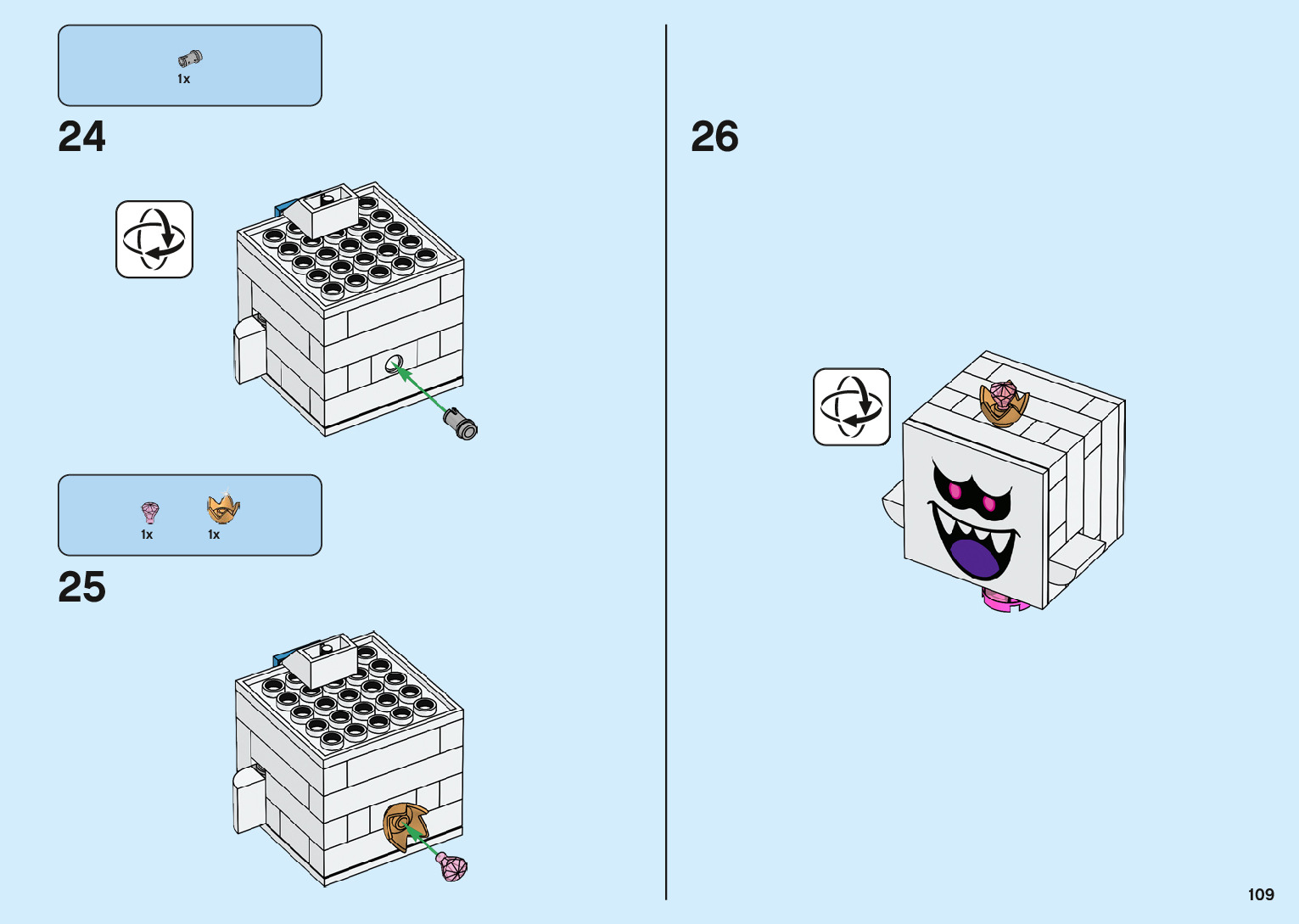 1x

24

1x 1x

25

26

109