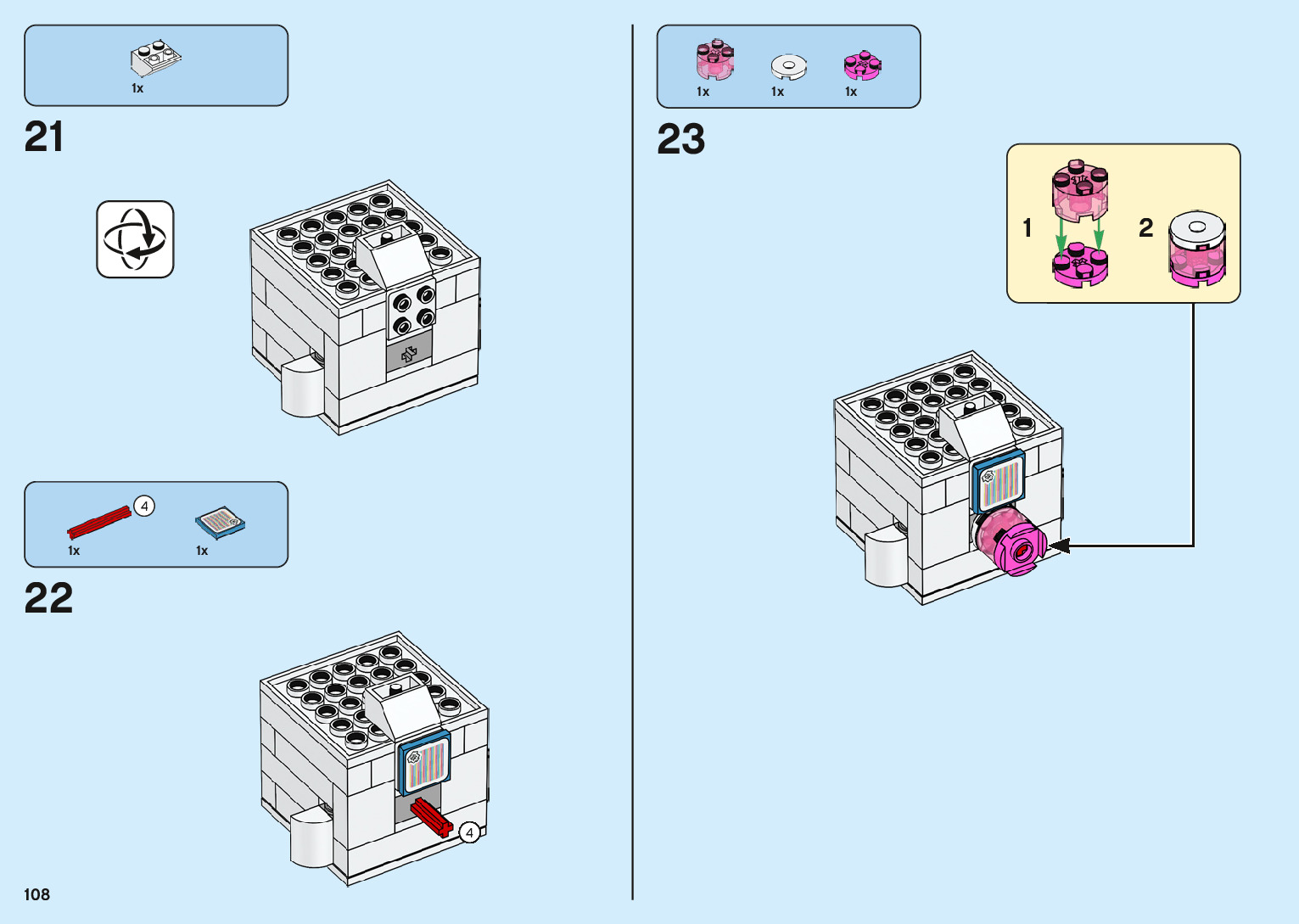 1x

21

4

1x

1x

22

4

108

1x

1x

1x

23

1

2