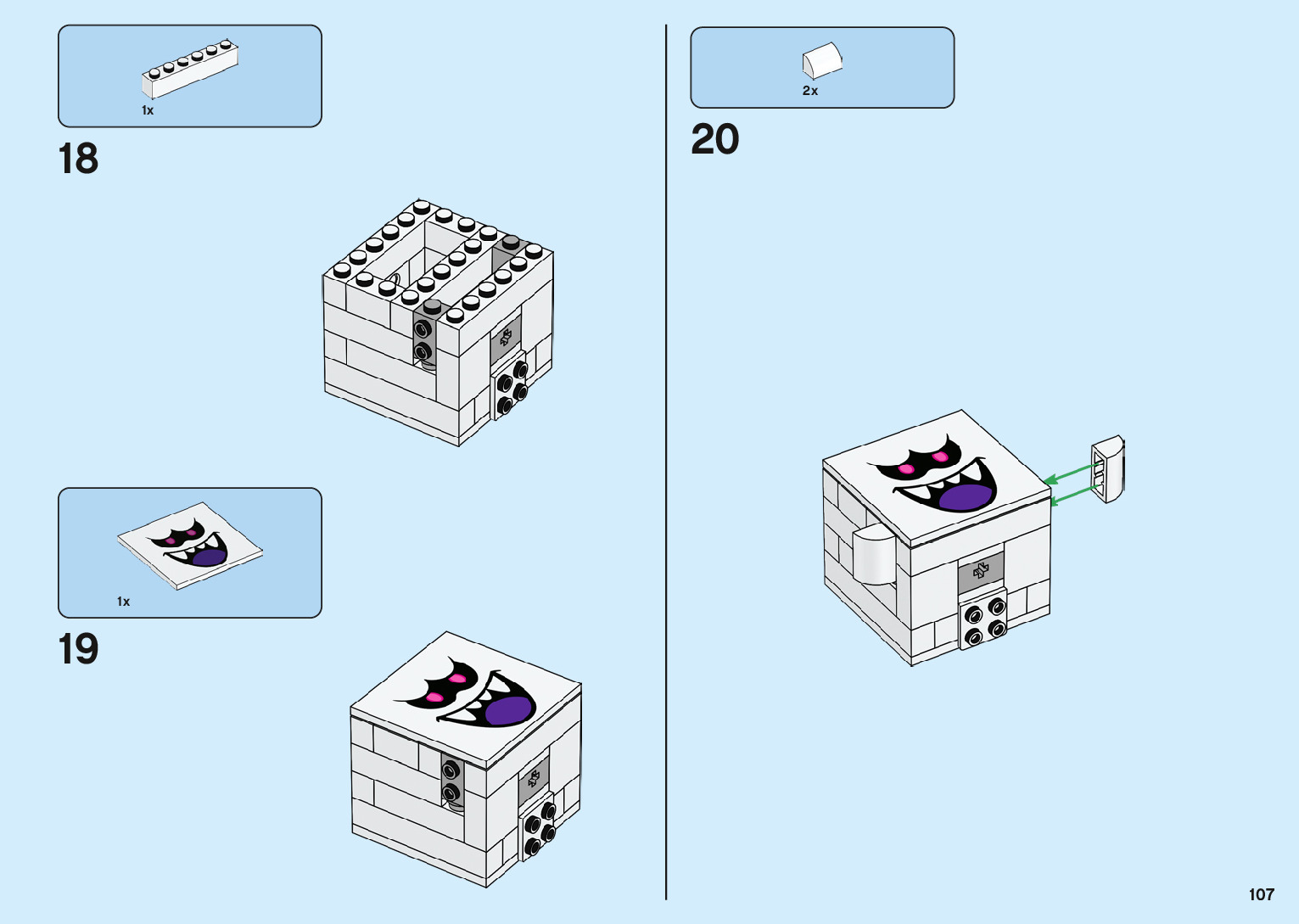 1x

18

1x

19

2x

20

107