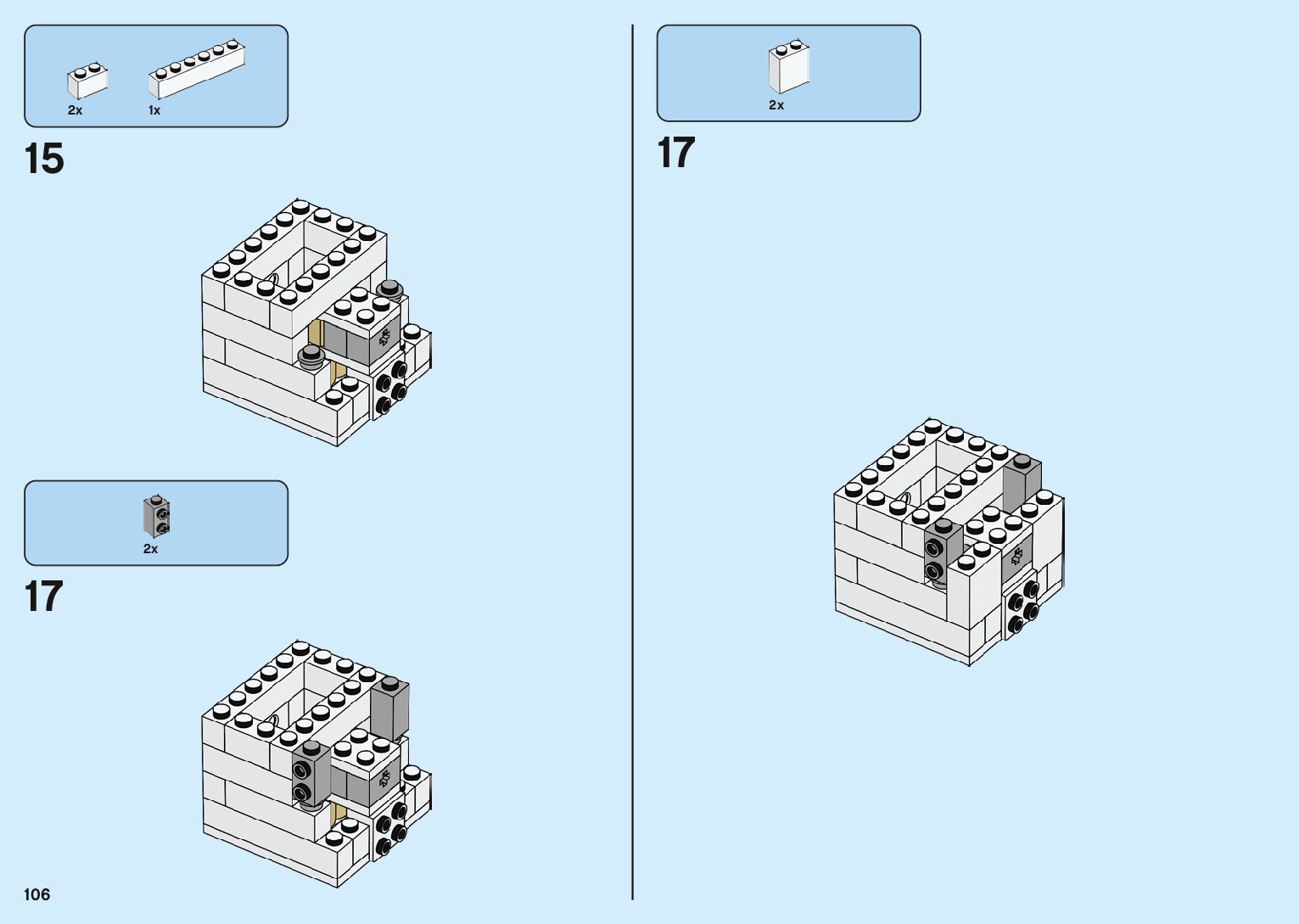 2x
1x

15

2x

17

106

2x

17